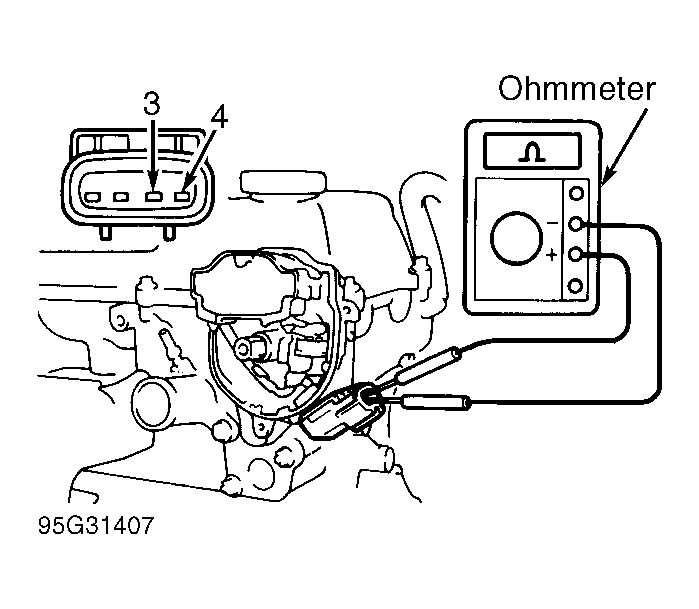 3
4
Ohmmeter
Ω
−
+
95G31407