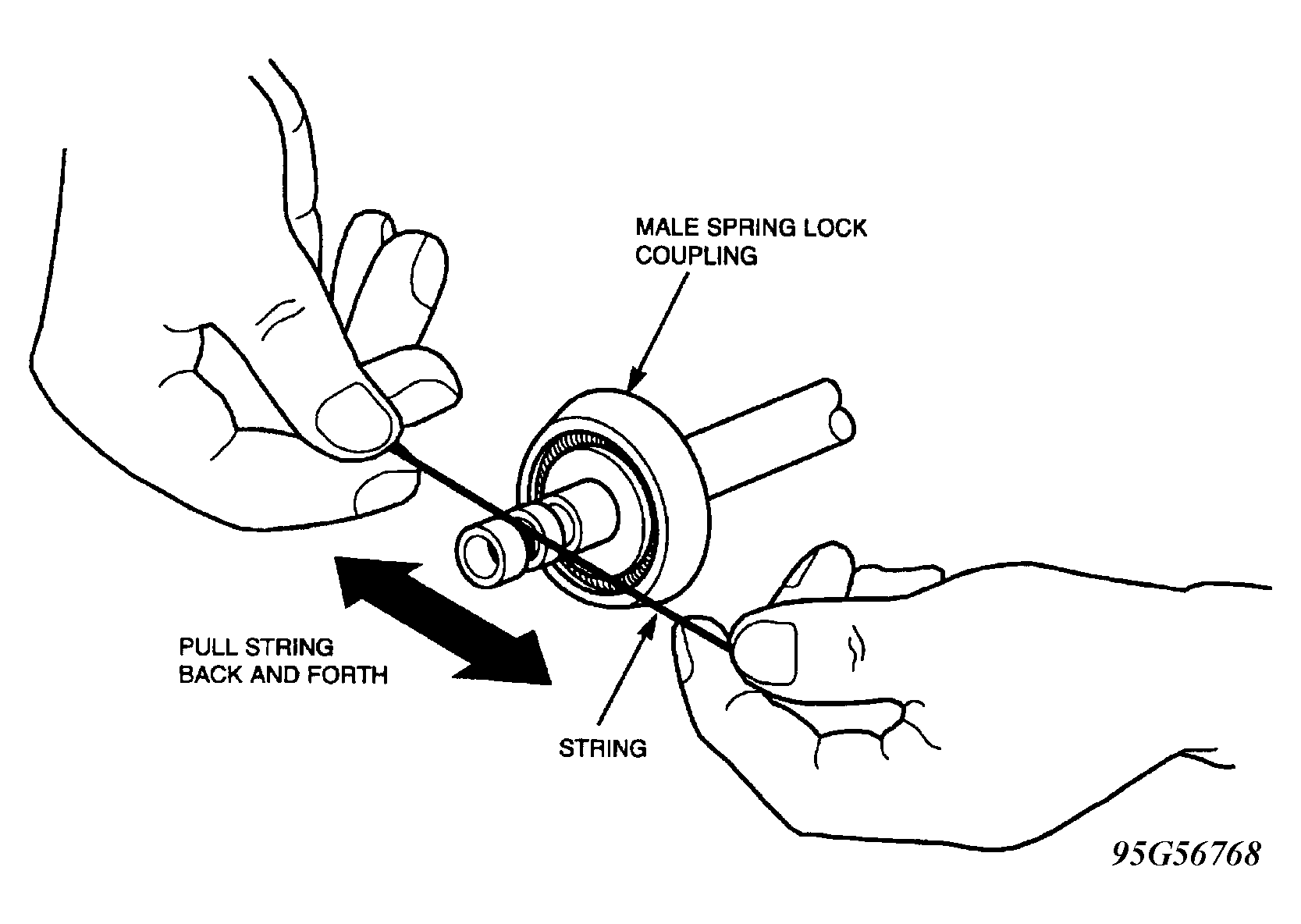 MALE SPRING LOCK COUPLING

PULL STRING BACK AND FORTH

STRING

95G56768