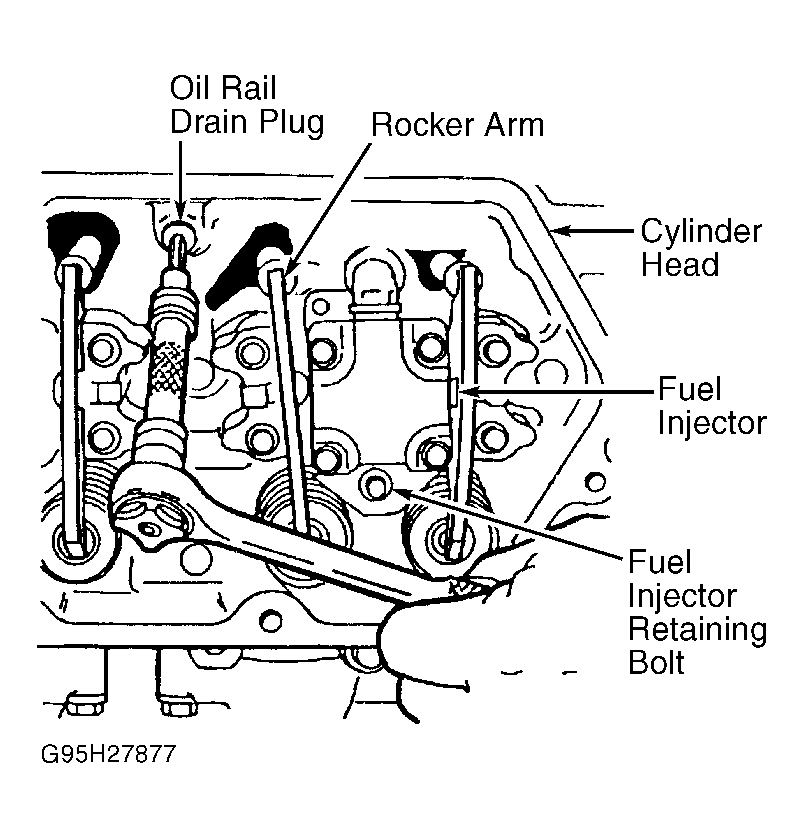 Oil Rail Drain Plug

Rocker Arm

Cylinder Head

Fuel Injector

Fuel Injector Retaining Bolt

G95H27877