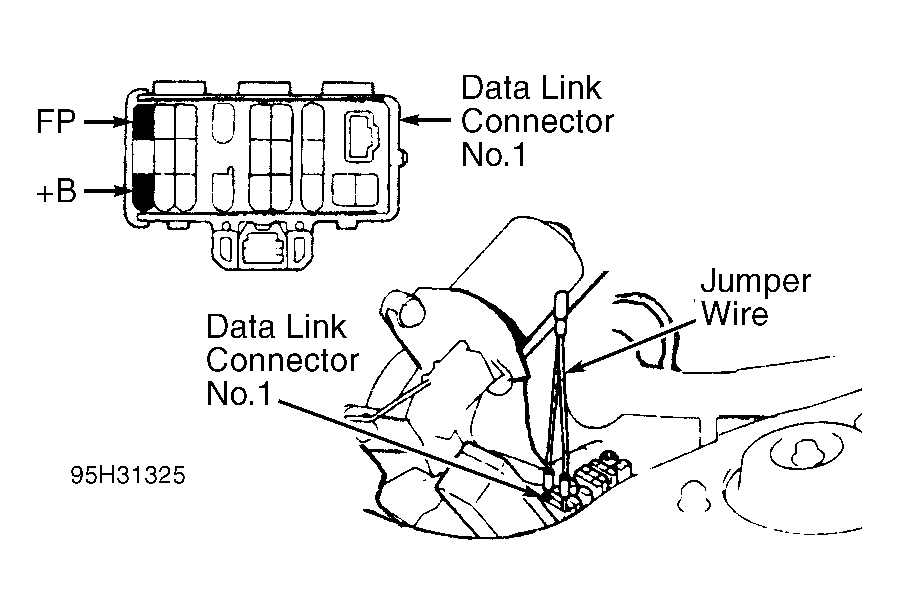 FP

+B

Data Link Connector No.1

Jumper Wire

Data Link Connector No.1

95H31325