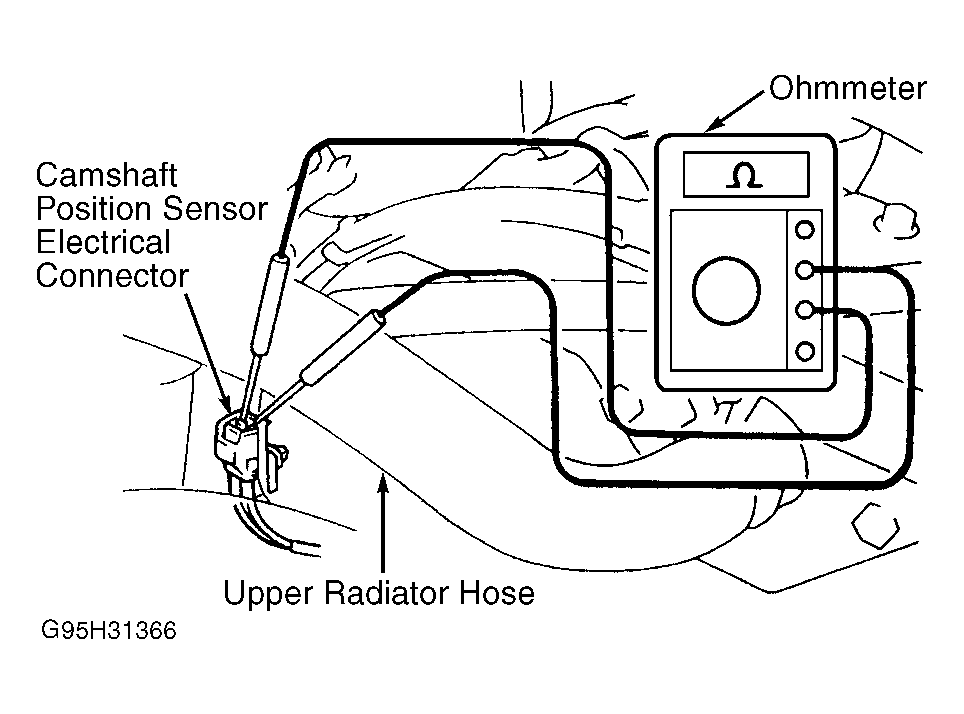 Ohmmeter

Ω

Camshaft Position Sensor Electrical Connector

Upper Radiator Hose

G95H31366