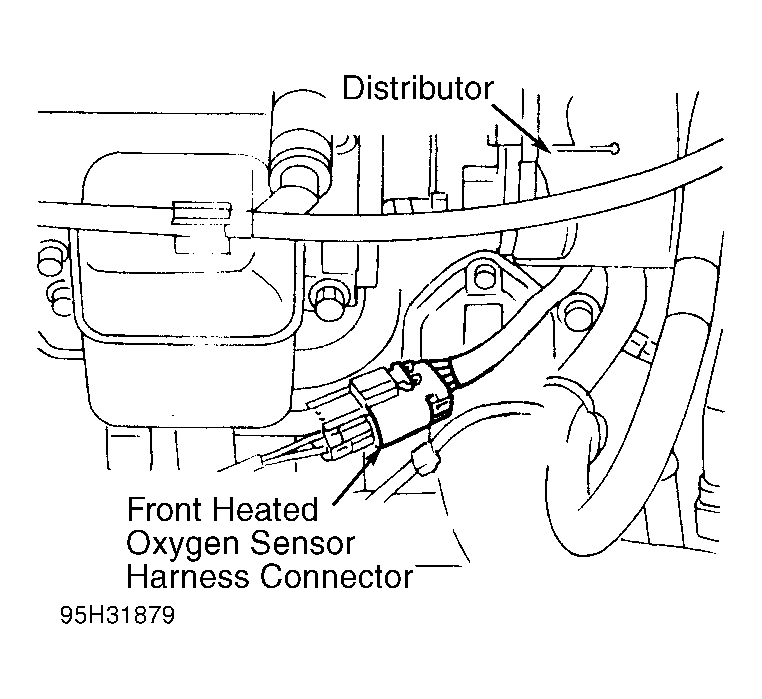 Distributor

Front Heated Oxygen Sensor Harness Connector

95H31879