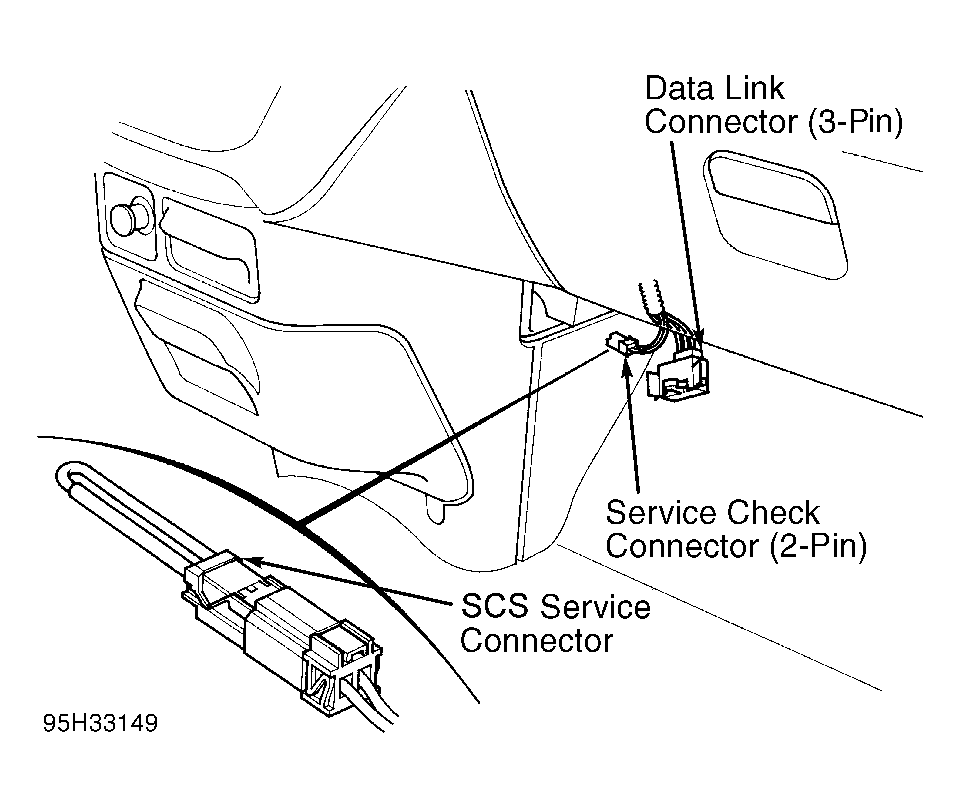 Data Link Connector (3-Pin)

Service Check Connector (2-Pin)

SCS Service Connector

95H33149