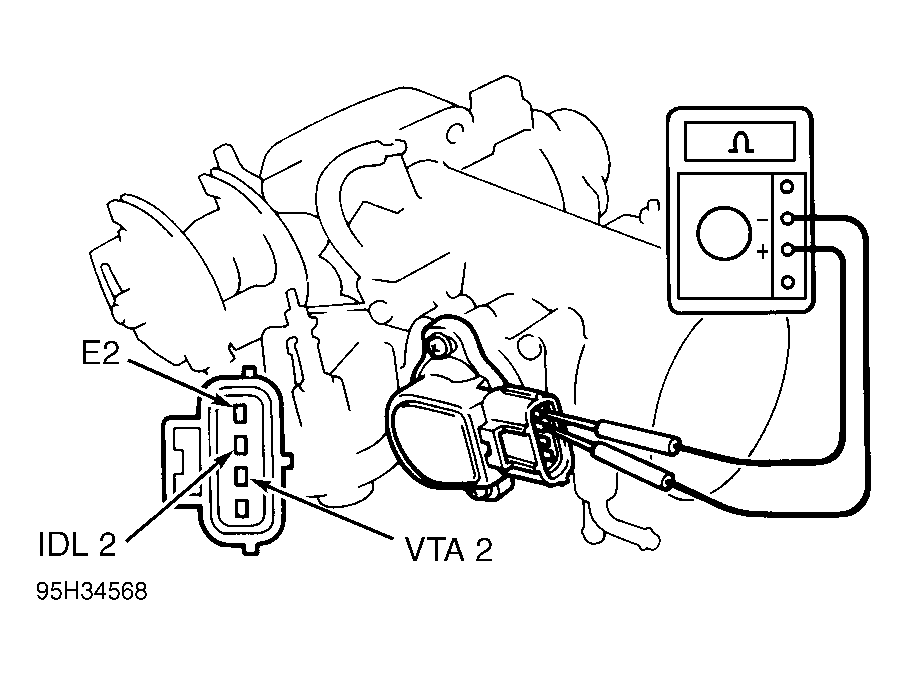 Ω
−
+
E2
IDL 2
VTA 2
95H34568