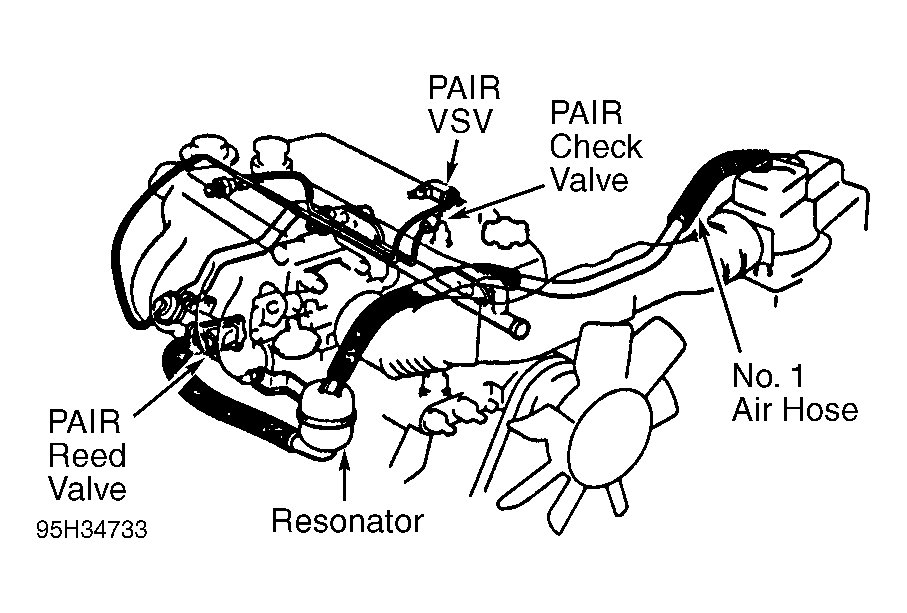 PAIR VSV

PAIR Check Valve

No. 1 Air Hose

PAIR Reed Valve

Resonator

95H34733