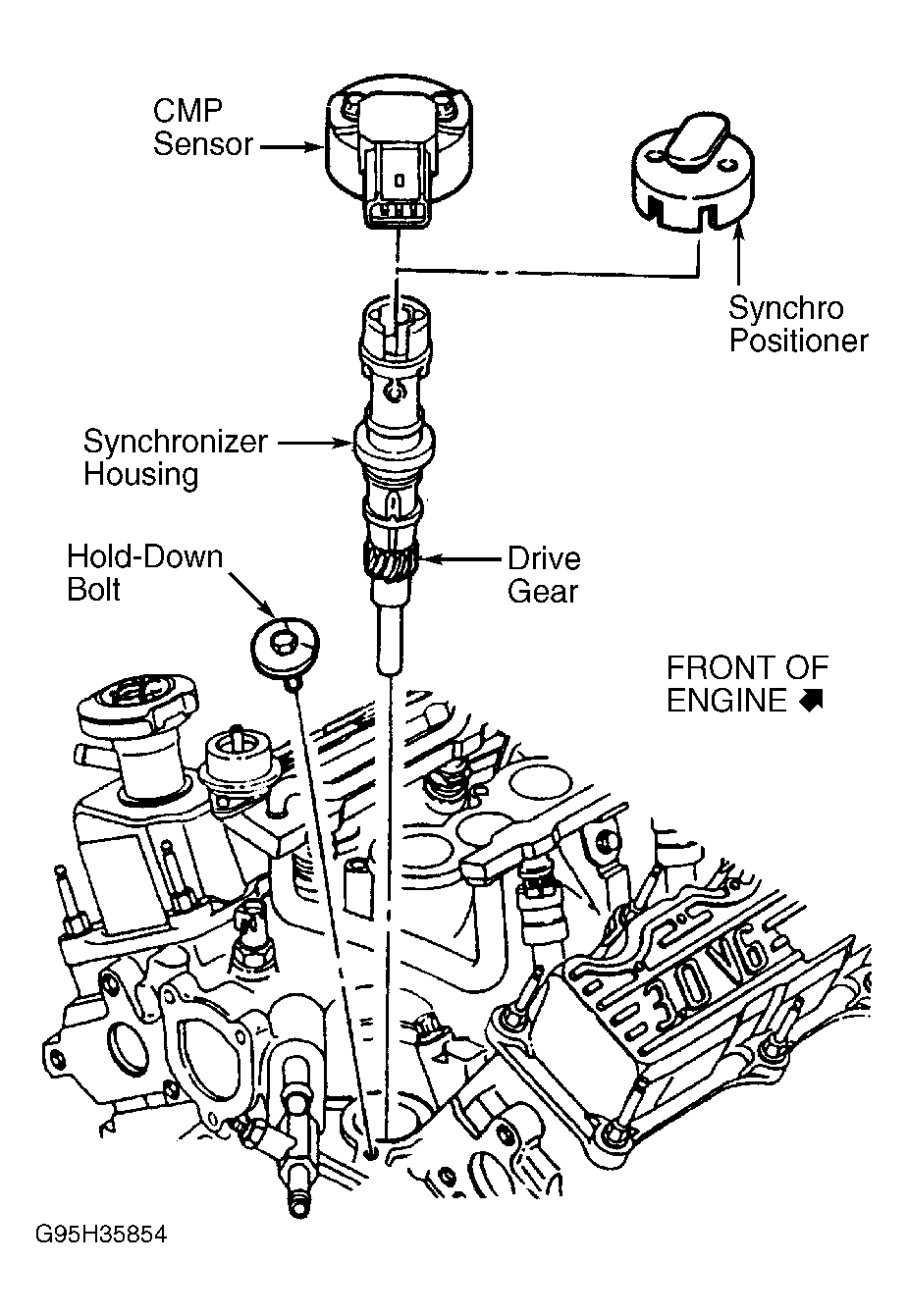 CMP Sensor

Synchro Positioner

Synchronizer Housing

Hold-Down Bolt

Drive Gear

FRONT OF ENGINE

3.0 V6

G95H35854