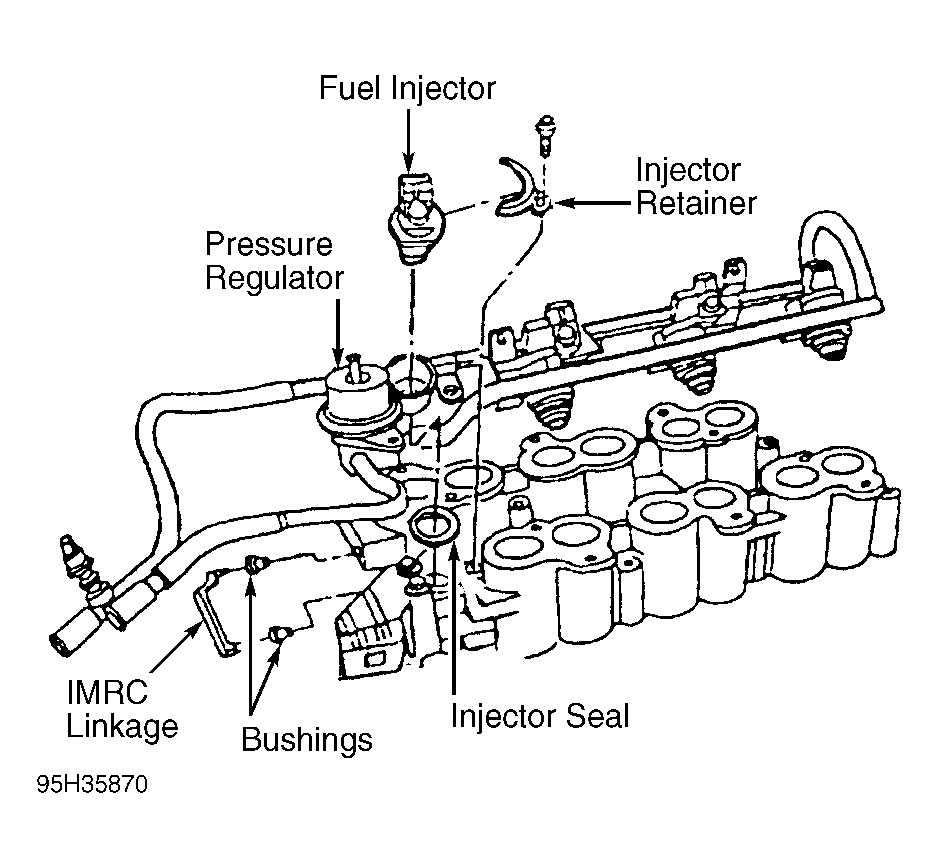 Fuel Injector

Injector Retainer

Pressure Regulator

IMRC Linkage

Bushings

Injector Seal

95H35870