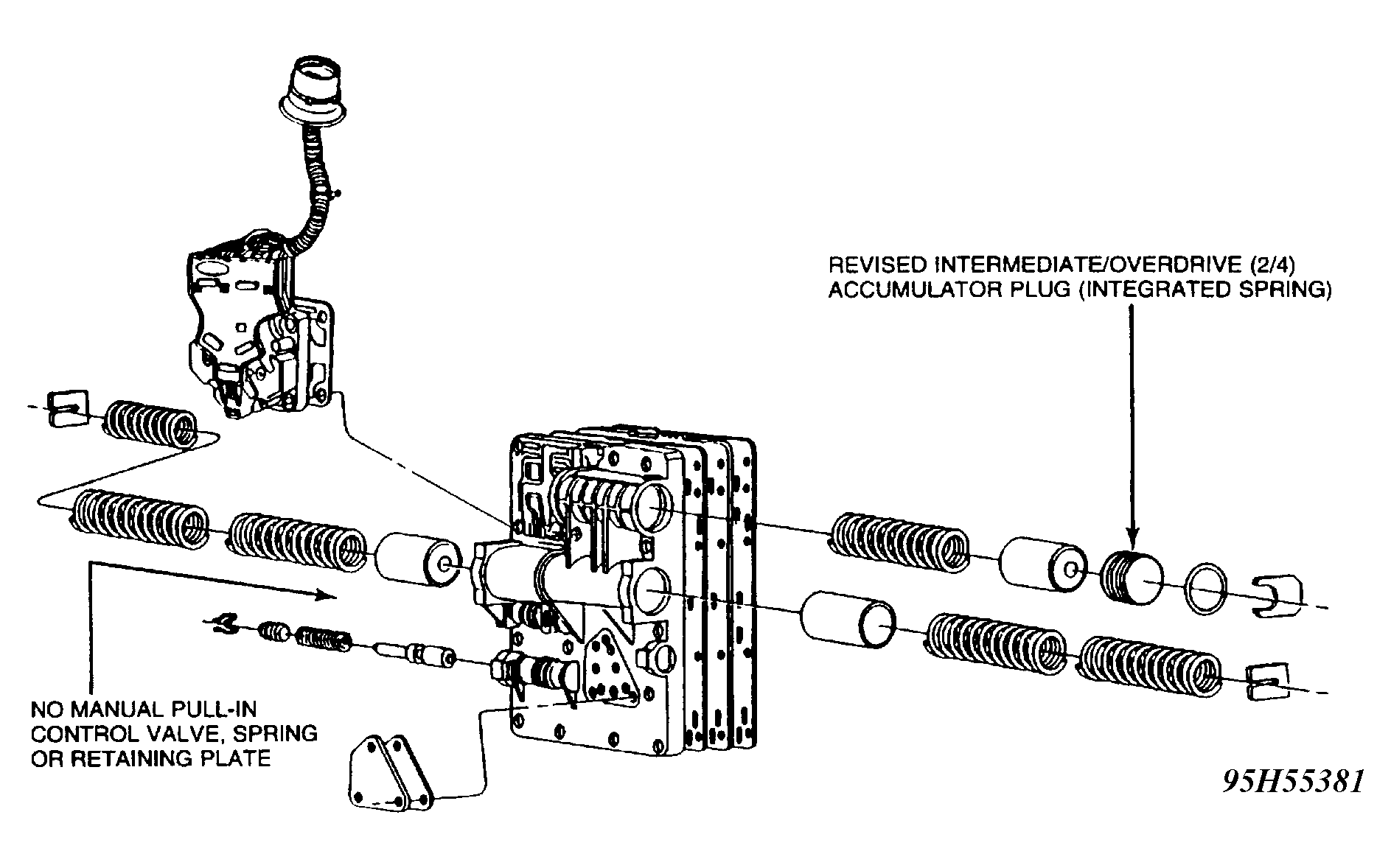 REVISED INTERMEDIATE/OVERDRIVE (2/4) ACCUMULATOR PLUG (INTEGRATED SPRING)

NO MANUAL PULL-IN CONTROL VALVE, SPRING OR RETAINING PLATE

95H55381