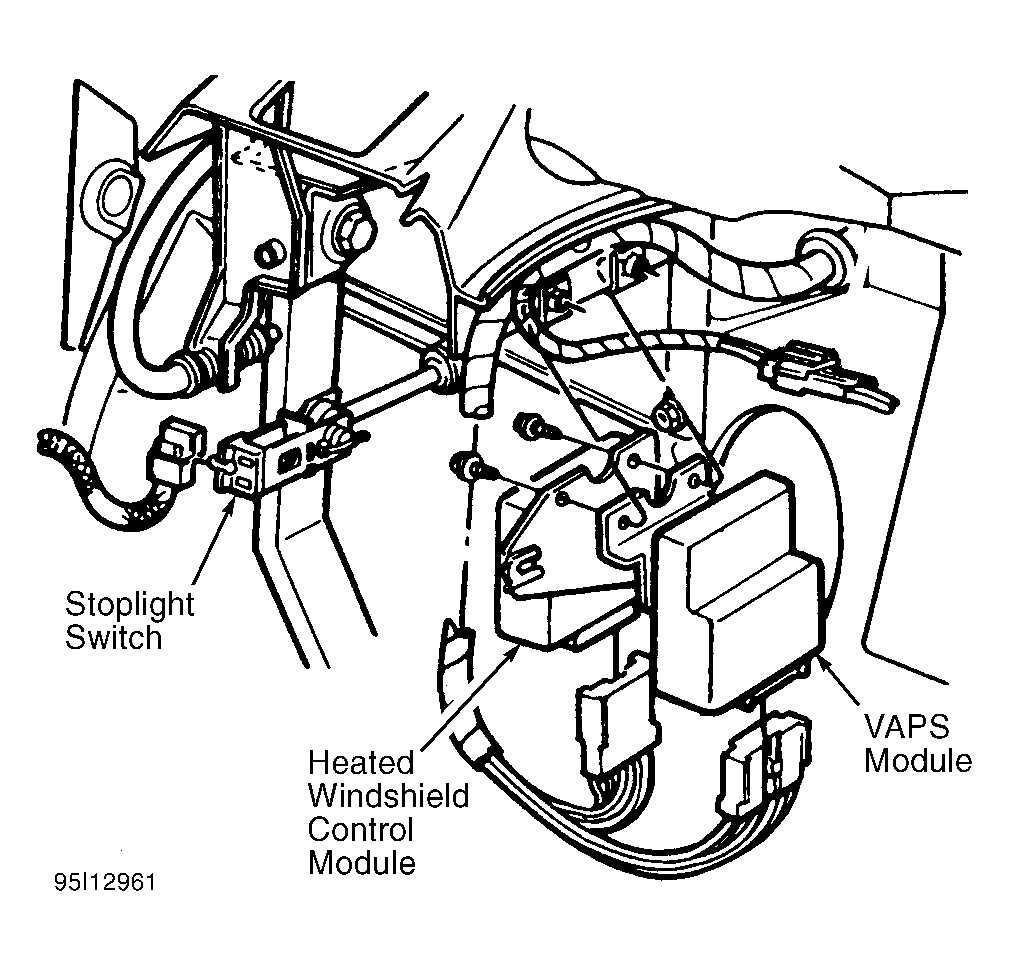 Stoplight Switch

Heated Windshield Control Module

VAPS Module

95I12961