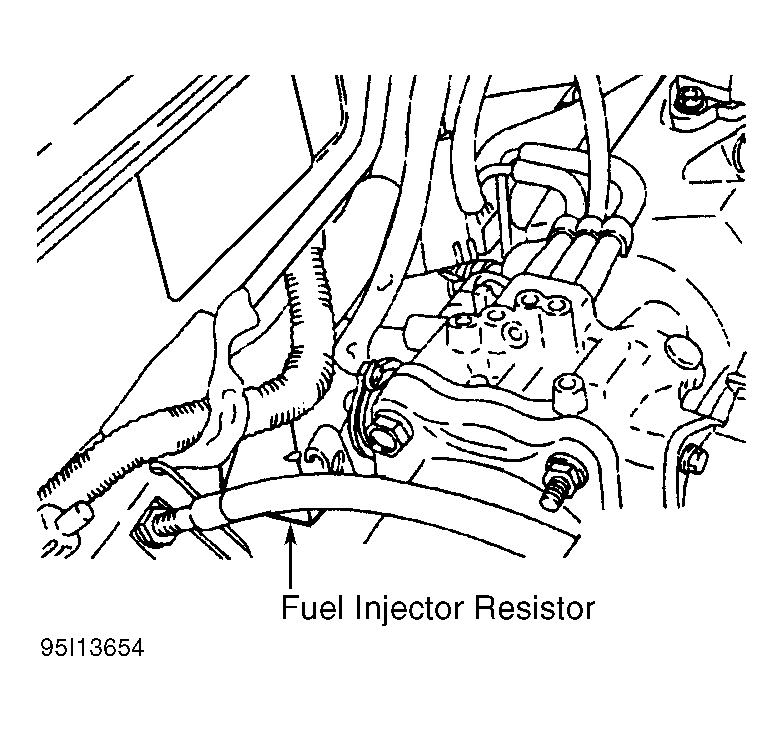 Fuel Injector Resistor

95I13654