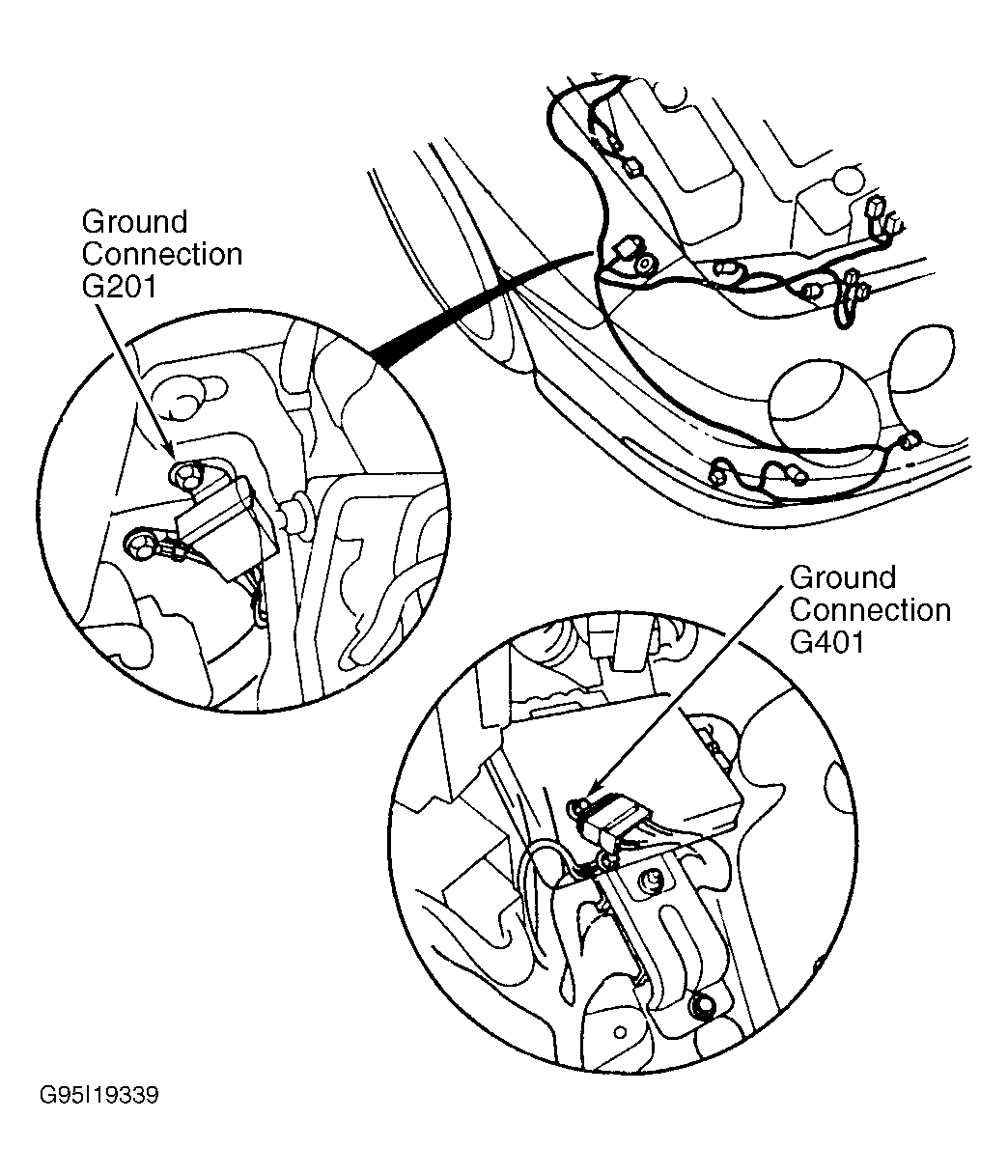 Ground Connection G201

Ground Connection G401

G95I19339