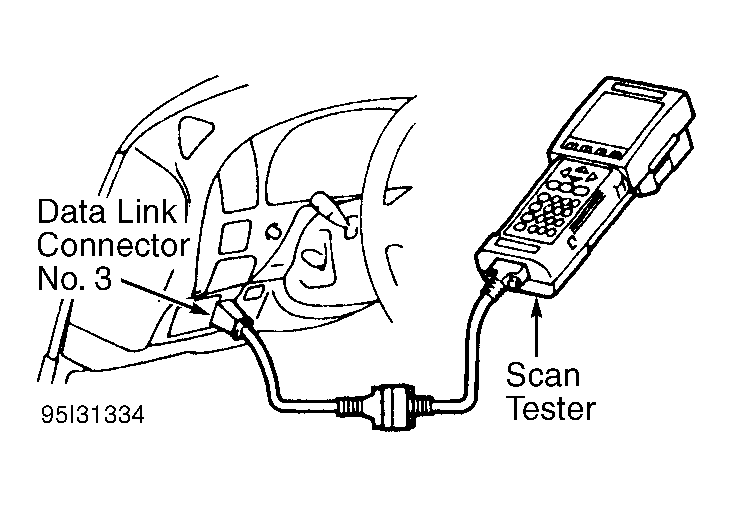 Data Link Connector No. 3

Scan Tester

95I31334