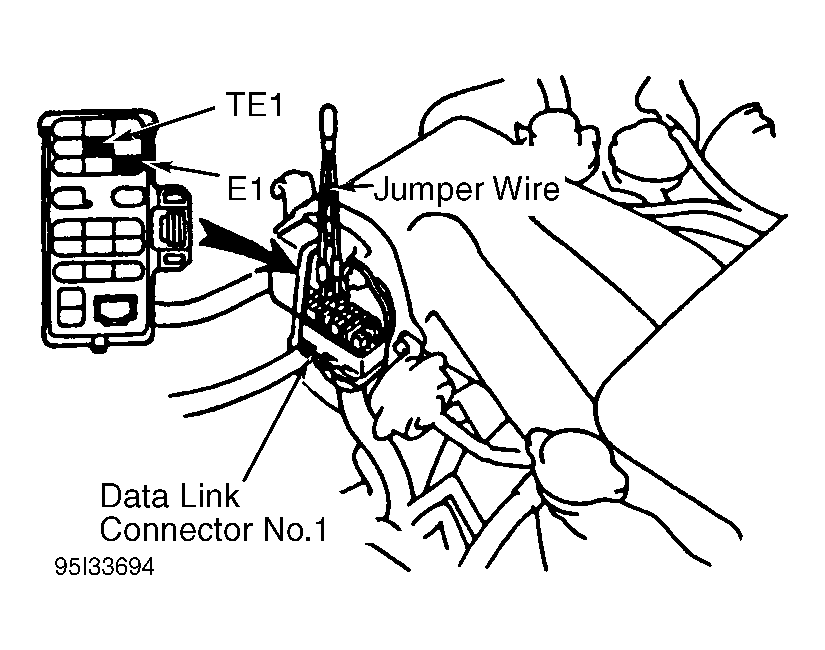 TE1
E1
Jumper Wire
Data Link Connector No.1
95I33694