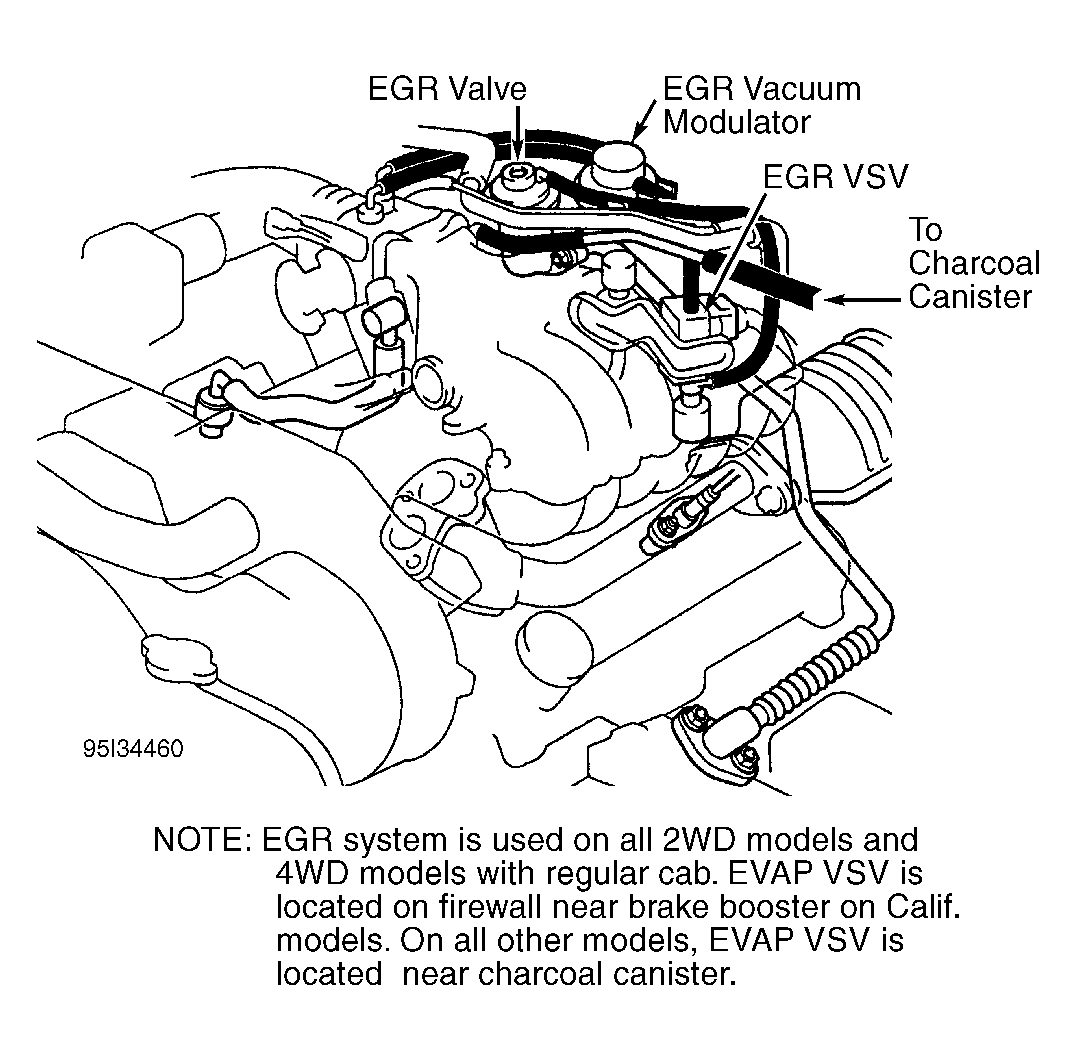 EGR Valve

EGR Vacuum Modulator

EGR VSV

To Charcoal Canister

95I34460

NOTE: EGR system is used on all 2WD models and 4WD models with regular cab. EVAP VSV is located on firewall near brake booster on Calif. models. On all other models, EVAP VSV is located near charcoal canister.