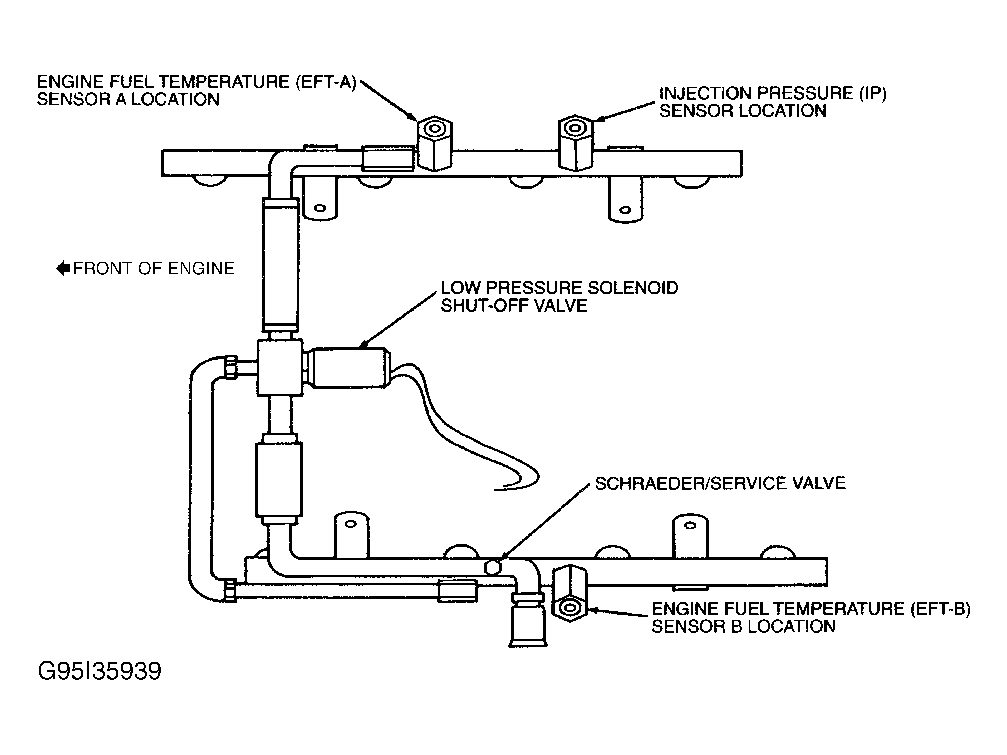 ENGINE FUEL TEMPERATURE (EFT-A)
SENSOR A LOCATION

INJECTION PRESSURE (IP)
SENSOR LOCATION

FRONT OF ENGINE

LOW PRESSURE SOLENOID
SHUT-OFF VALVE

SCHRAEDER/SERVICE VALVE

ENGINE FUEL TEMPERATURE (EFT-B)
SENSOR B LOCATION

G95I35939