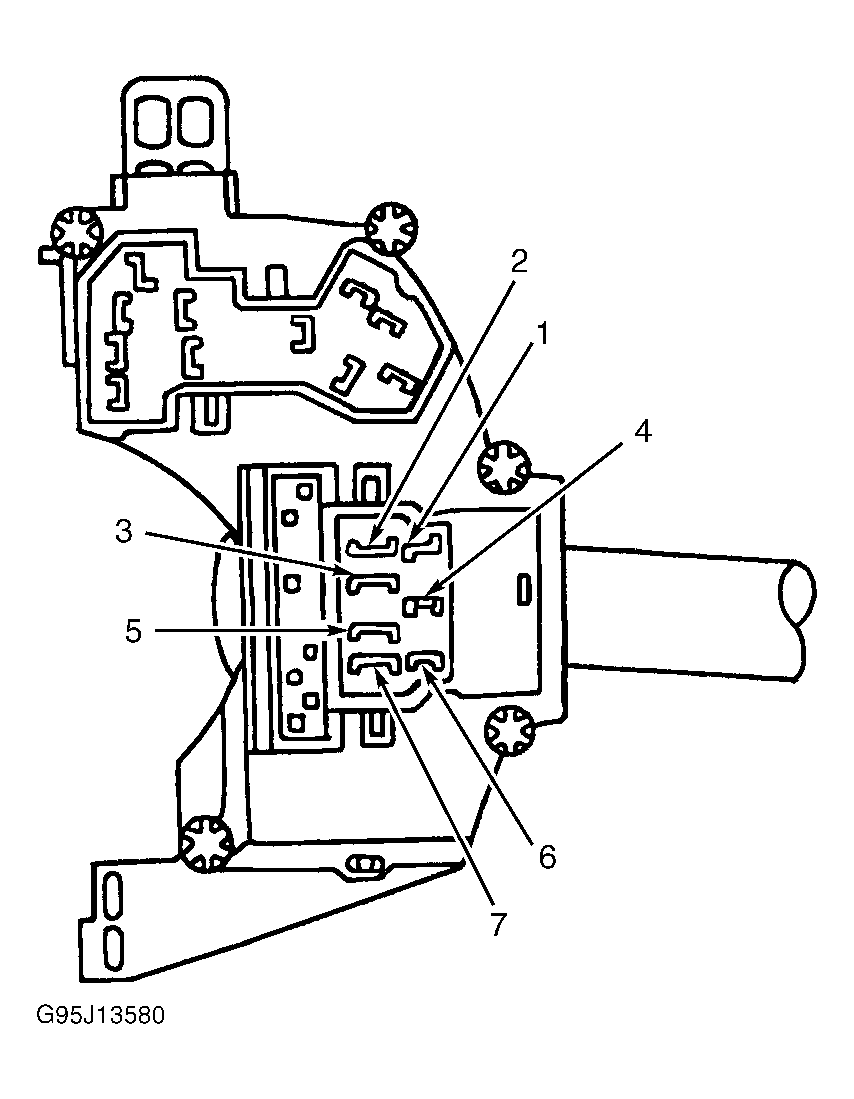 2
1
4
3
5
6
7
G95J13580