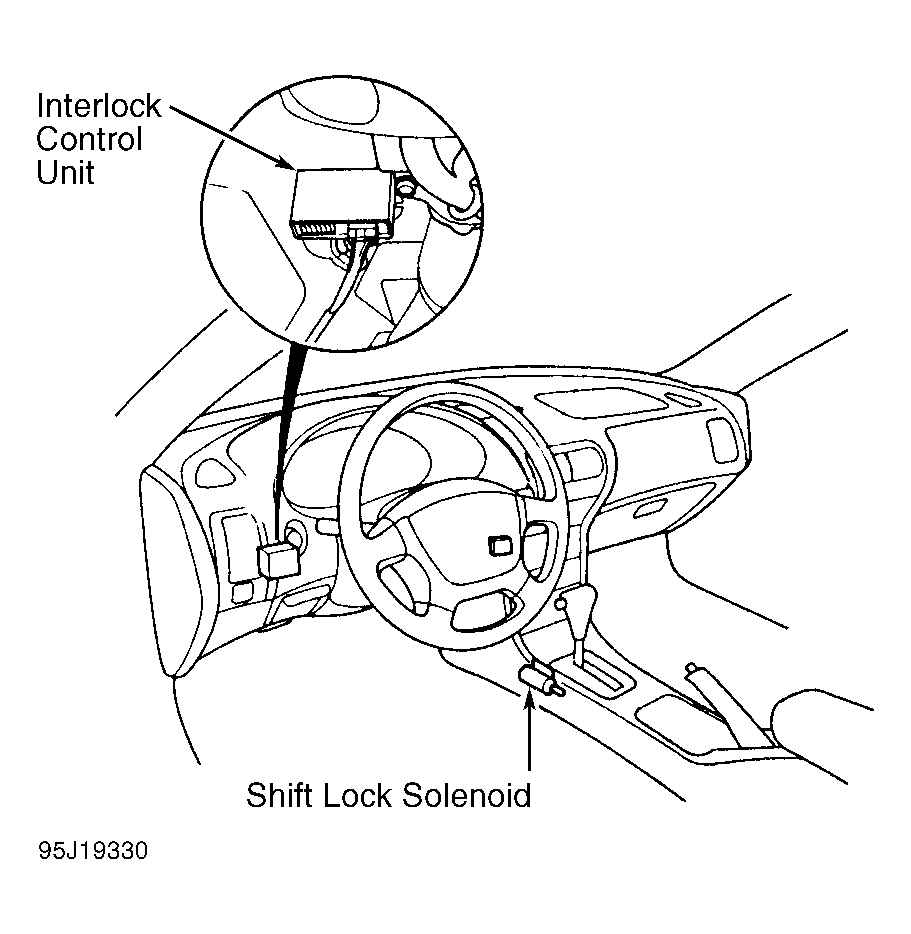 Interlock Control Unit

Shift Lock Solenoid

95J19330