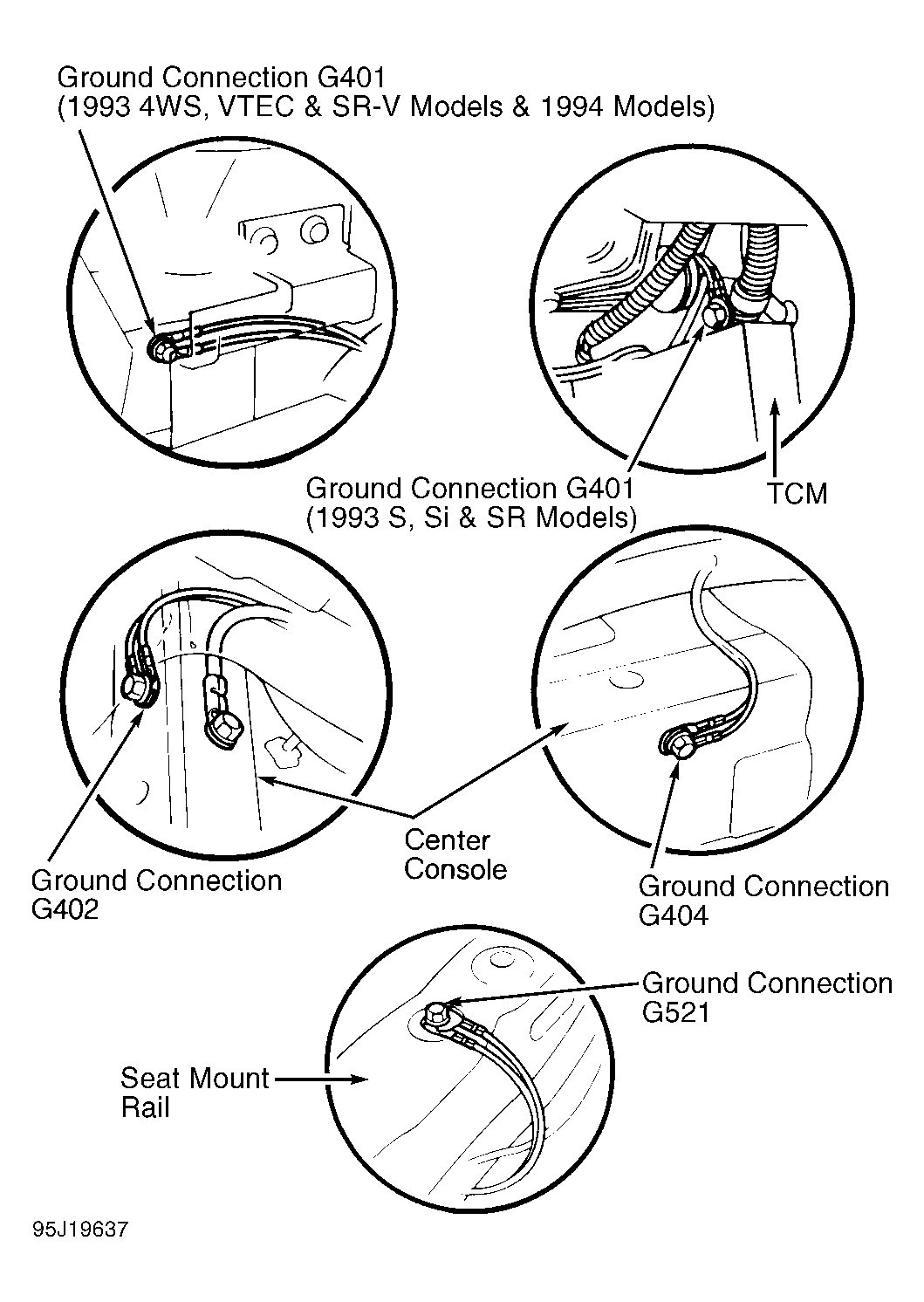 Ground Connection G401
(1993 4WS, VTEC & SR-V Models & 1994 Models)

Ground Connection G401
(1993 S, Si & SR Models)

TCM

Ground Connection
G402

Center
Console

Ground Connection
G404

Ground Connection
G521

Seat Mount
Rail

95J19637