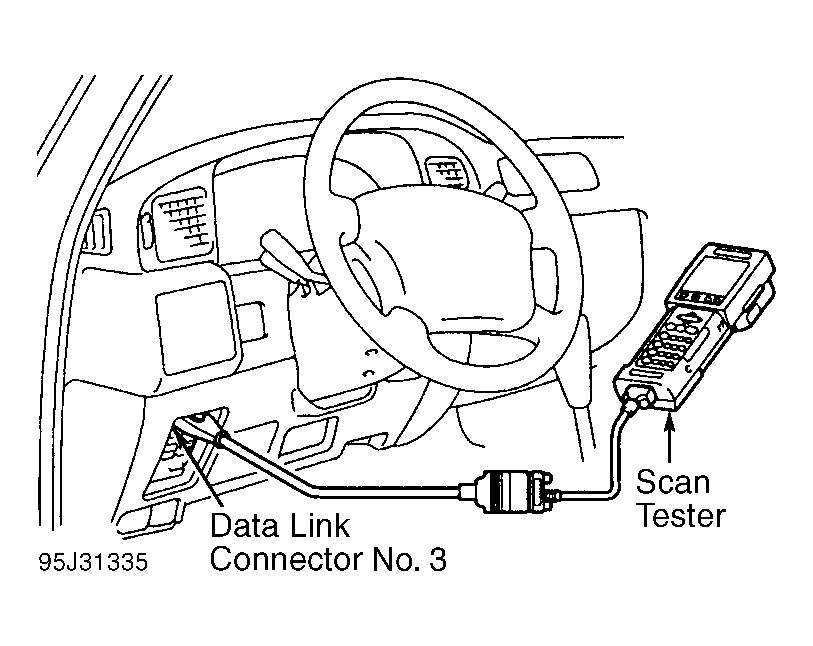 Scan Tester

Data Link Connector No. 3

95J31335