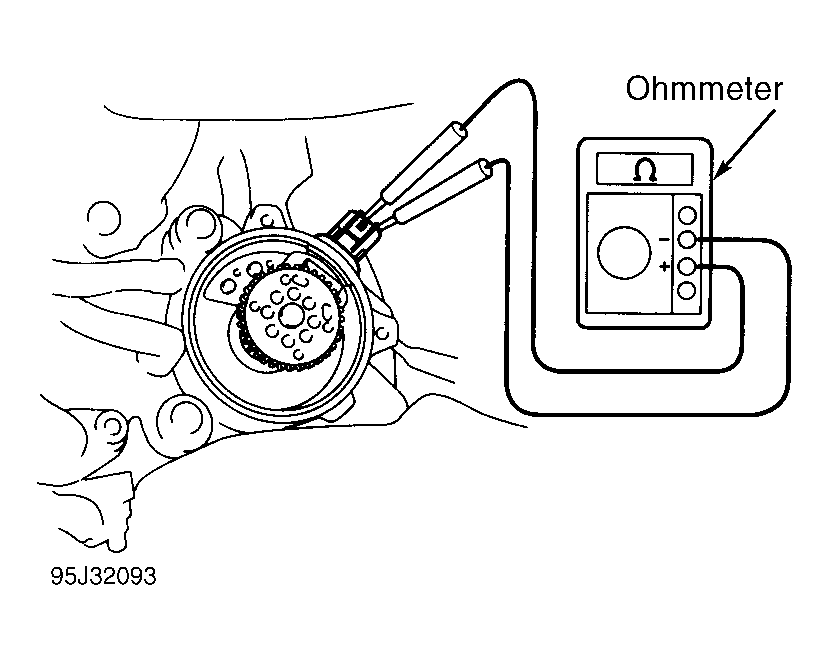 Ohmmeter

$\Omega$

−

+

95J32093