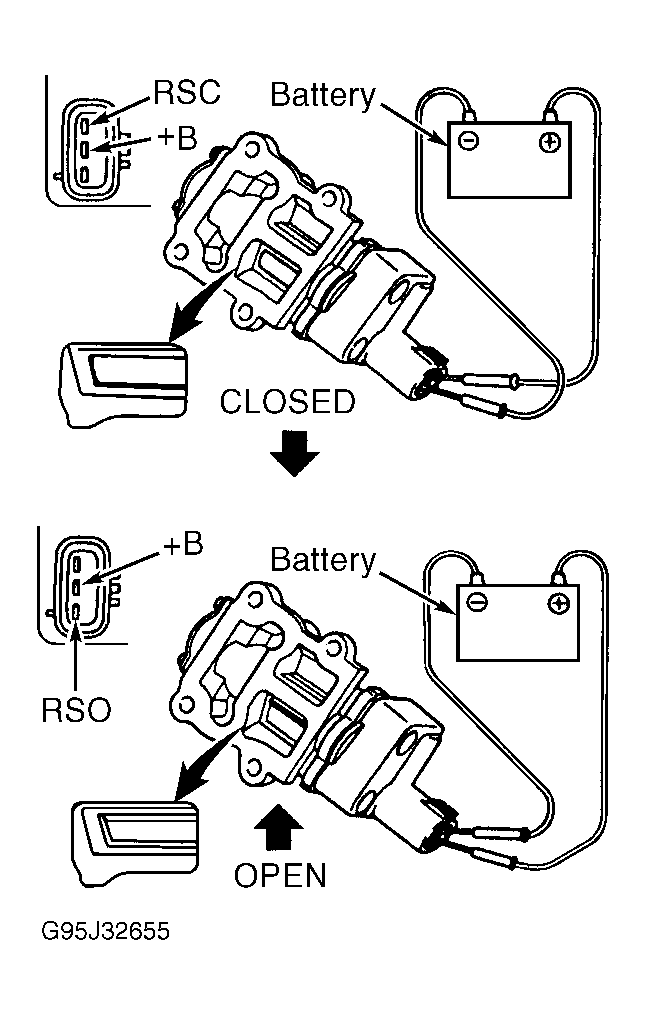 RSC
+B
Battery
CLOSED
+B
Battery
RSO
OPEN
G95J32655