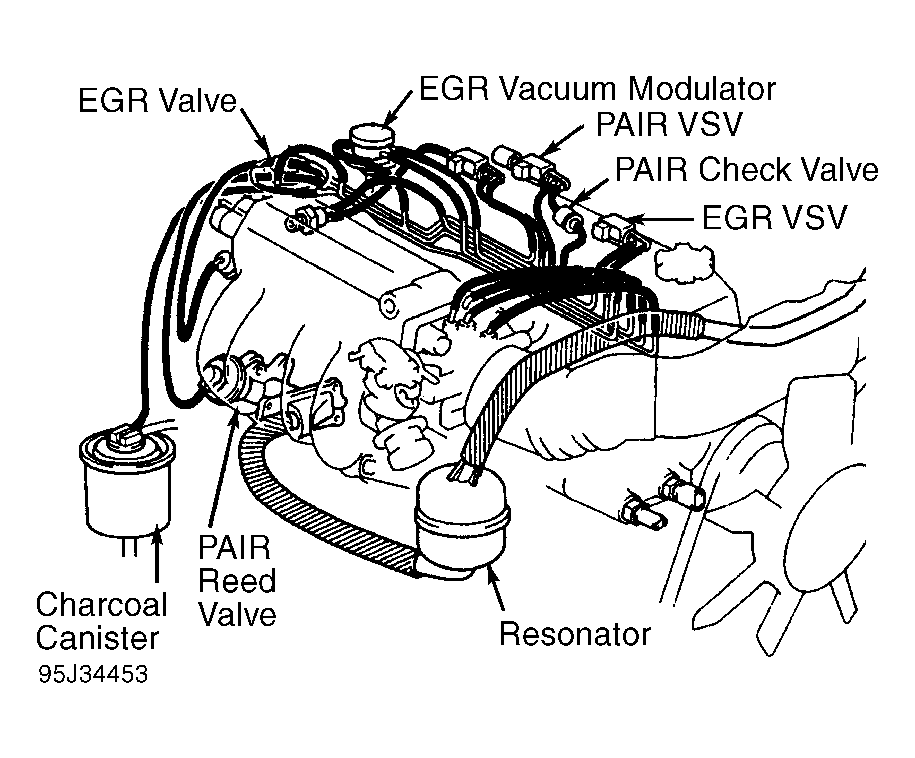 EGR Valve

EGR Vacuum Modulator

PAIR VSV

PAIR Check Valve

EGR VSV

PAIR Reed Valve

Charcoal Canister

Resonator

95J34453