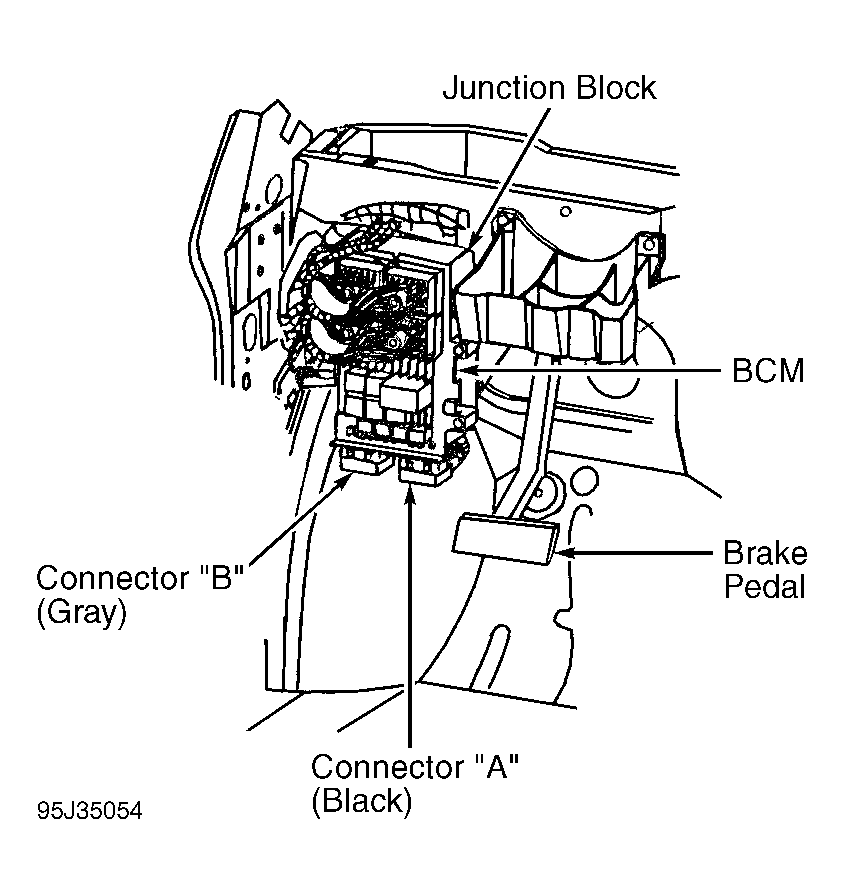 Junction Block

BCM

Brake Pedal

Connector "B" (Gray)

Connector "A" (Black)

95J35054