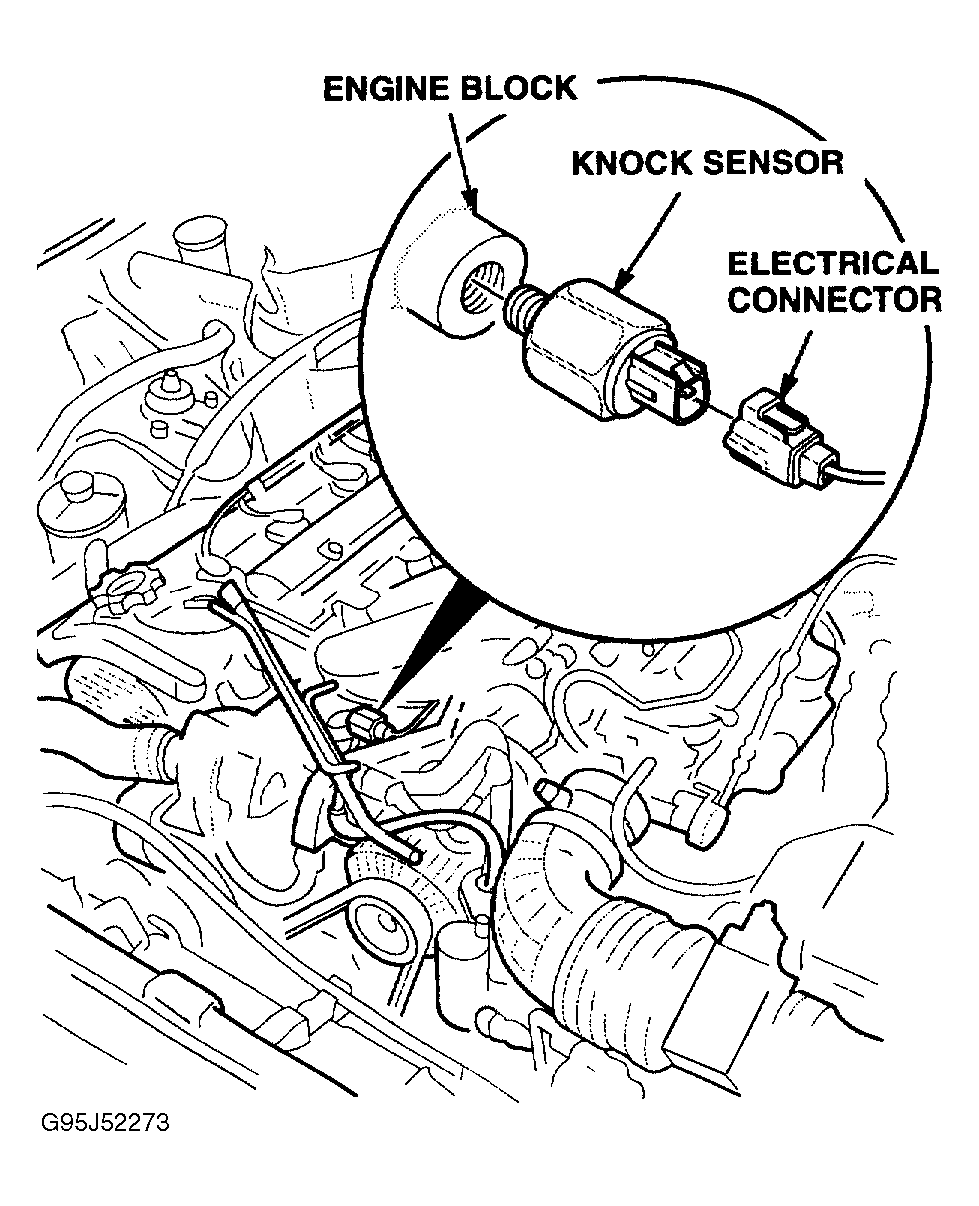 ENGINE BLOCK

KNOCK SENSOR

ELECTRICAL CONNECTOR

G95J52273