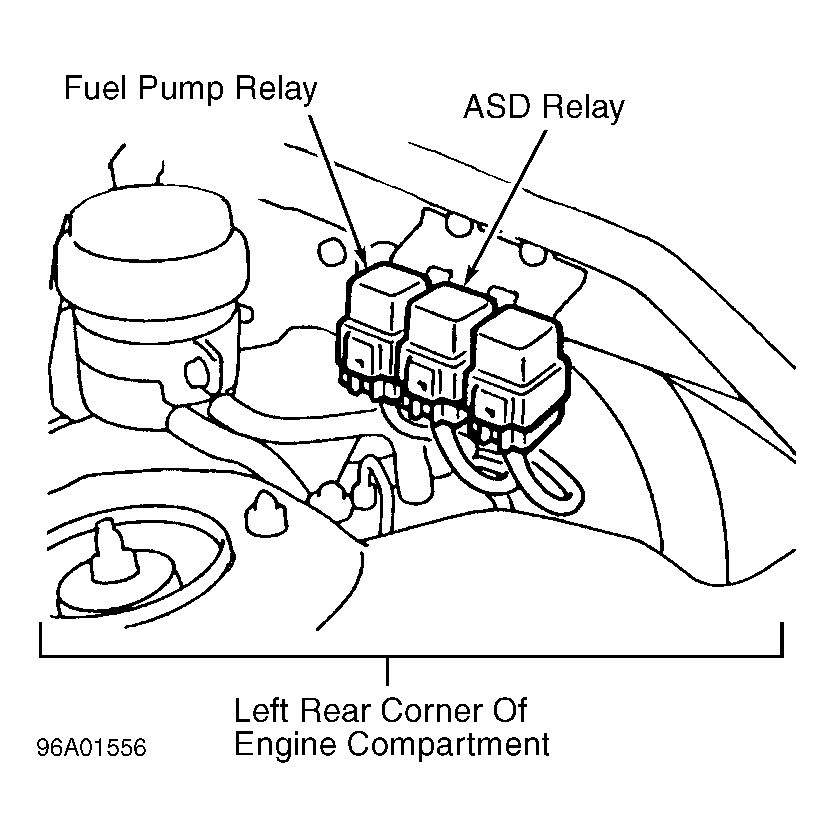 Fuel Pump Relay
ASD Relay
Left Rear Corner Of Engine Compartment
96A01556