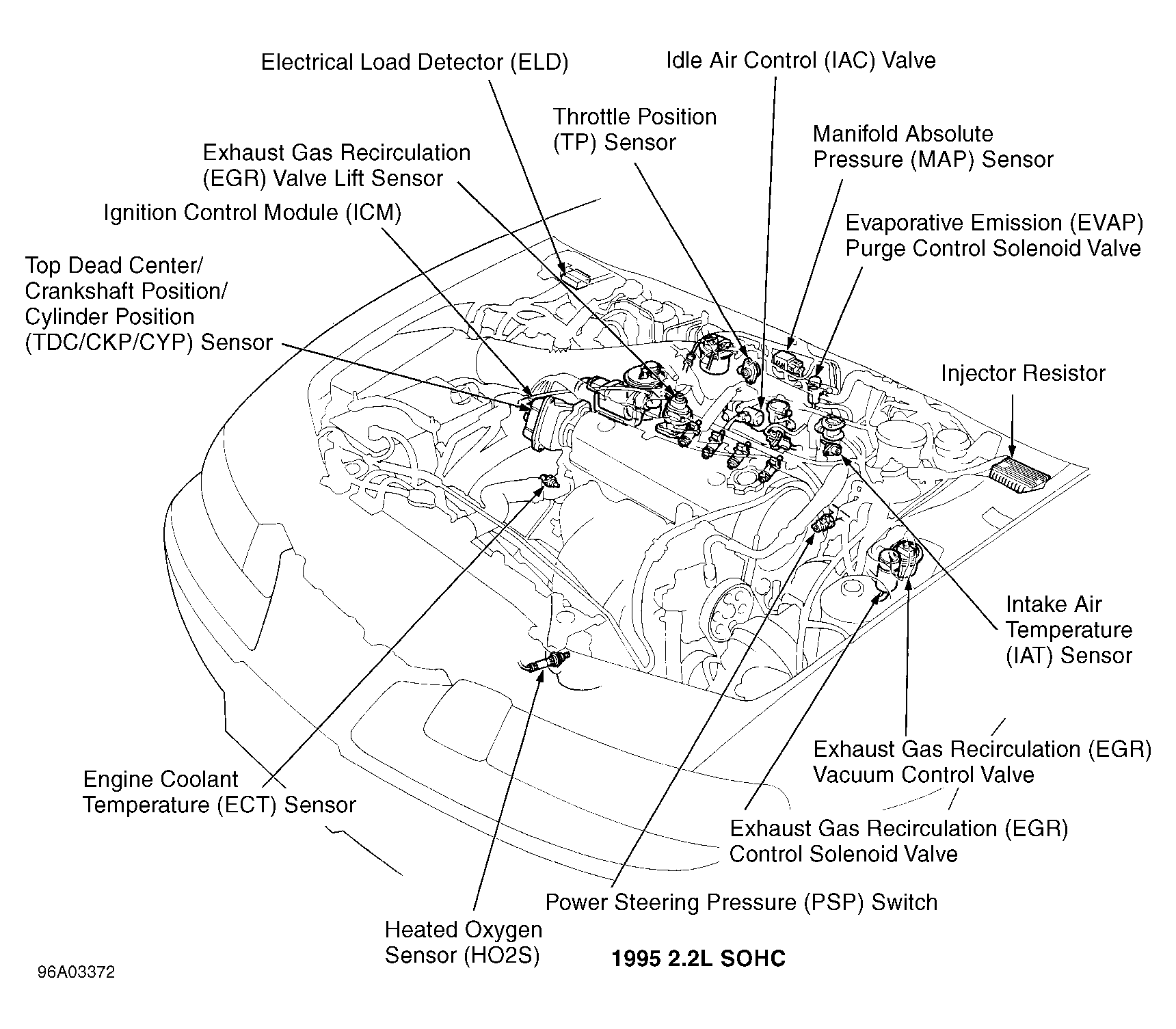 Electrical Load Detector (ELD)

Idle Air Control (IAC) Valve

Throttle Position (TP) Sensor

Manifold Absolute Pressure (MAP) Sensor

Exhaust Gas Recirculation (EGR) Valve Lift Sensor

Ignition Control Module (ICM)

Evaporative Emission (EVAP) Purge Control Solenoid Valve

Top Dead Center/ Crankshaft Position/ Cylinder Position (TDC/CKP/CYP) Sensor

Injector Resistor

Intake Air Temperature (IAT) Sensor

Exhaust Gas Recirculation (EGR) Vacuum Control Valve

Engine Coolant Temperature (ECT) Sensor

Exhaust Gas Recirculation (EGR) Control Solenoid Valve

Power Steering Pressure (PSP) Switch

Heated Oxygen Sensor (HO2S)

1995 2.2L SOHC

96A03372