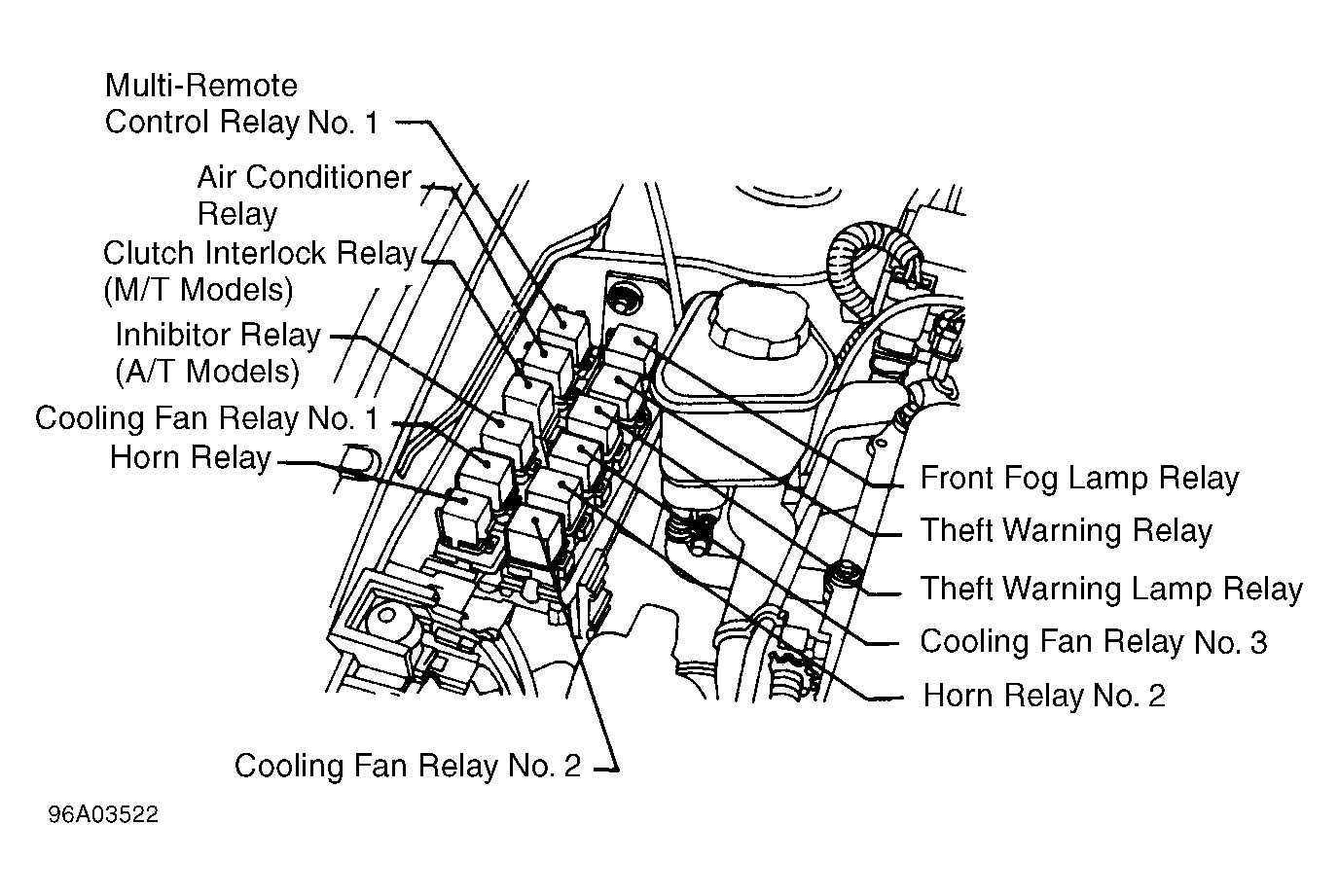 Multi-Remote Control Relay No. 1

Air Conditioner Relay

Clutch Interlock Relay (M/T Models)

Inhibitor Relay (A/T Models)

Cooling Fan Relay No. 1

Horn Relay

Front Fog Lamp Relay

Theft Warning Relay

Theft Warning Lamp Relay

Cooling Fan Relay No. 3

Horn Relay No. 2

Cooling Fan Relay No. 2

96A03522