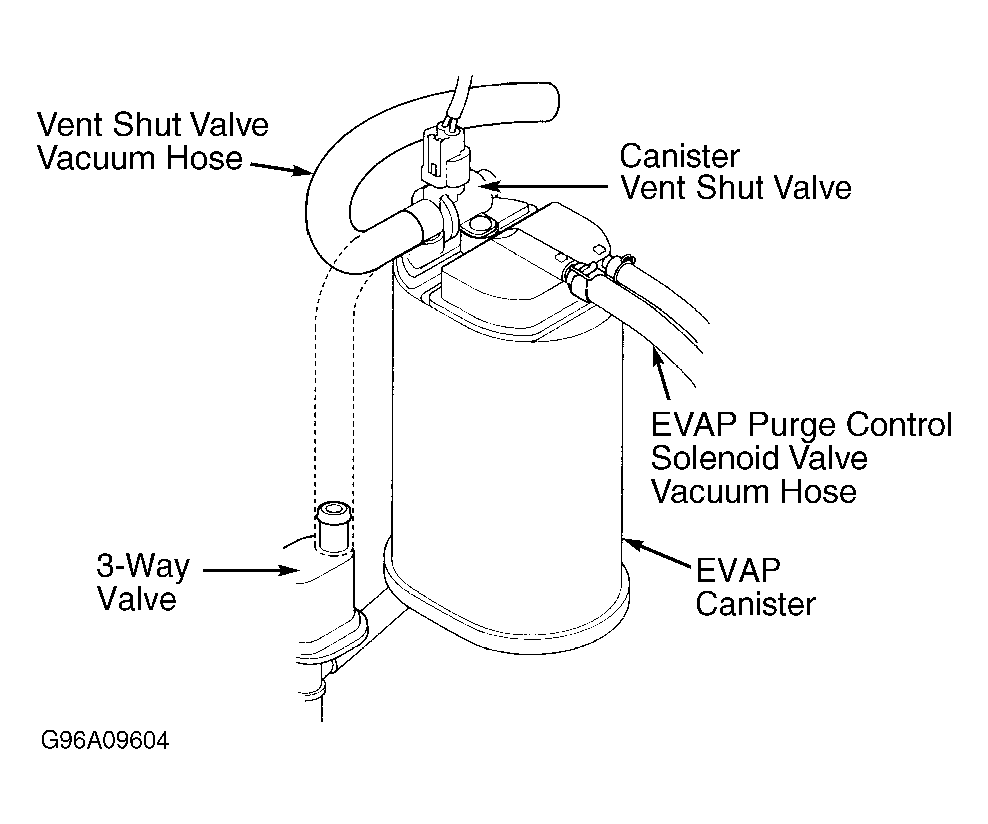 Vent Shut Valve
Vacuum Hose

Canister
Vent Shut Valve

EVAP Purge Control
Solenoid Valve
Vacuum Hose

3-Way
Valve

EVAP
Canister

G96A09604