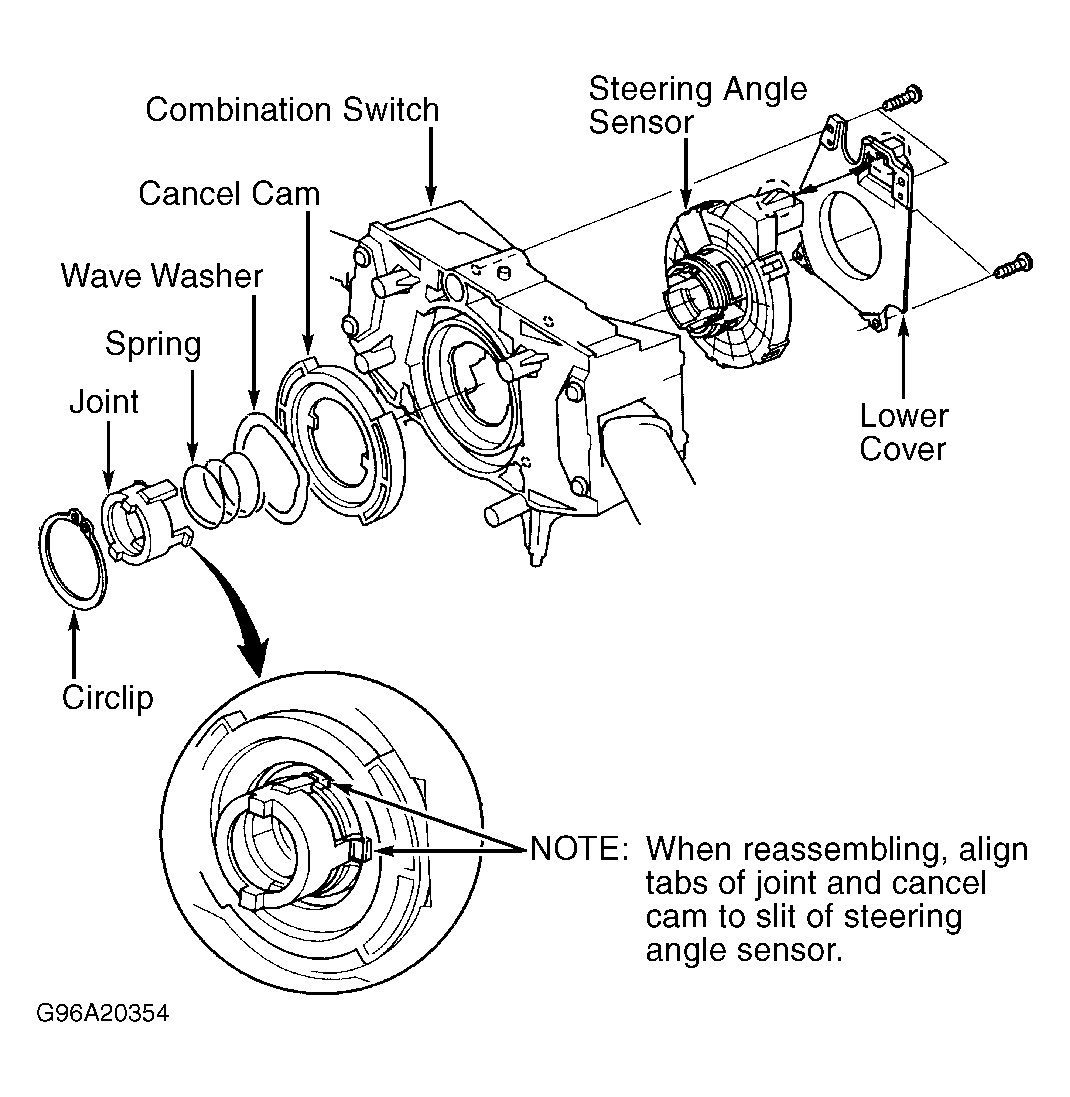 Combination Switch

Steering Angle Sensor

Cancel Cam

Wave Washer

Spring

Joint

Lower Cover

Circlip

NOTE: When reassembling, align tabs of joint and cancel cam to slit of steering angle sensor.

G96A20354