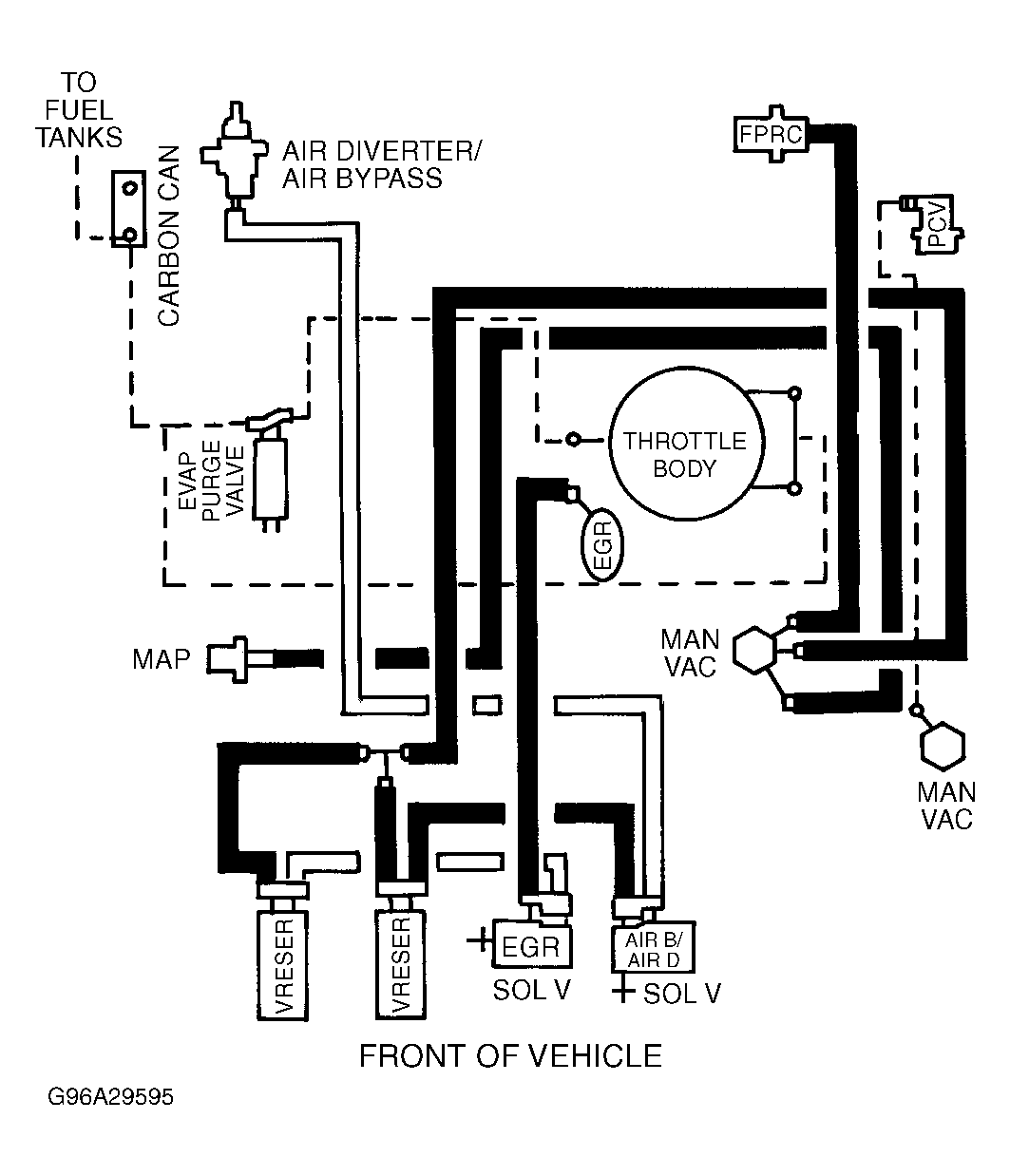 TO FUEL TANKS

CARBON CAN

AIR DIVERTER/ AIR BYPASS

FPRC

PCV

EVAP PURGE VALVE

THROTTLE BODY

EGR

MAP

MAN VAC

MAN VAC

VRESER

VRESER

EGR

SOL V

AIR B/ AIR D

SOL V

FRONT OF VEHICLE

G96A29595