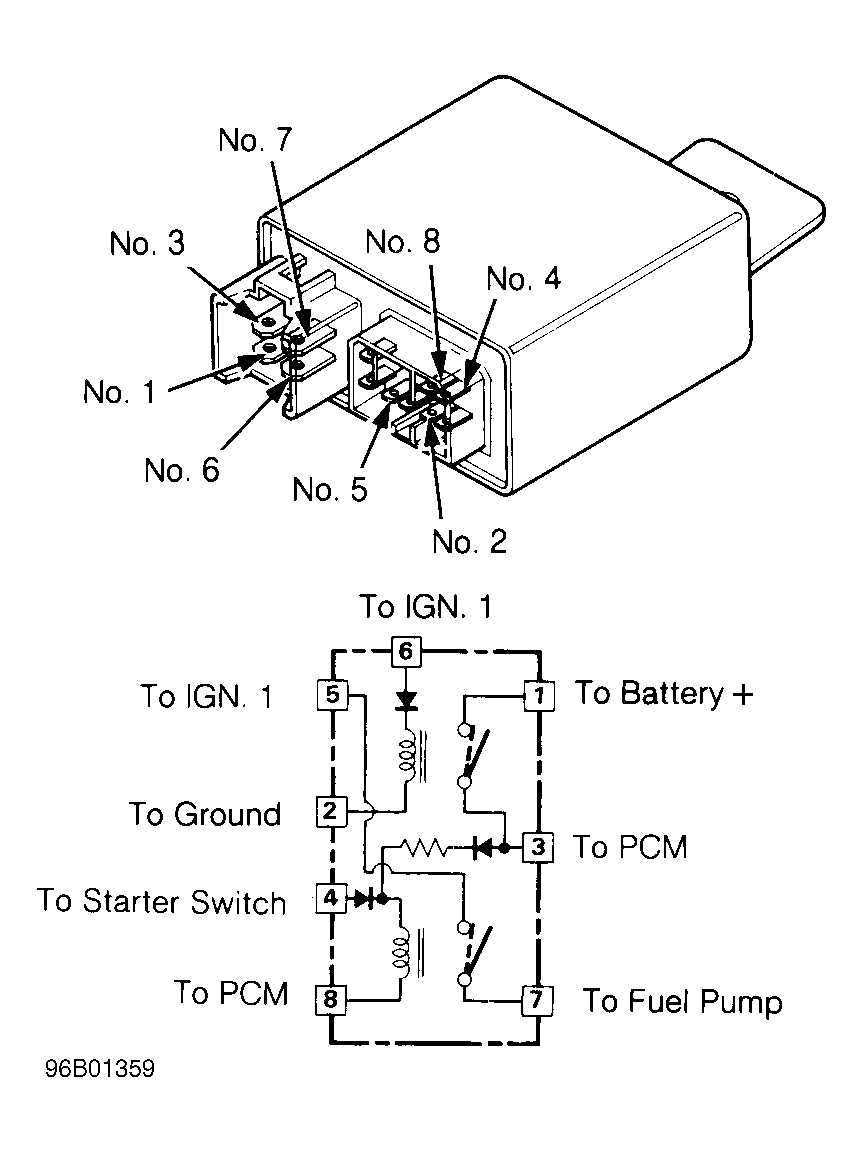 No. 7
No. 3
No. 8
No. 4
No. 1
No. 6
No. 5
No. 2

To IGN. 1
6
To IGN. 1
5
1
To Battery +
To Ground
2
3
To PCM
To Starter Switch
4
To PCM
8
7
To Fuel Pump

96B01359