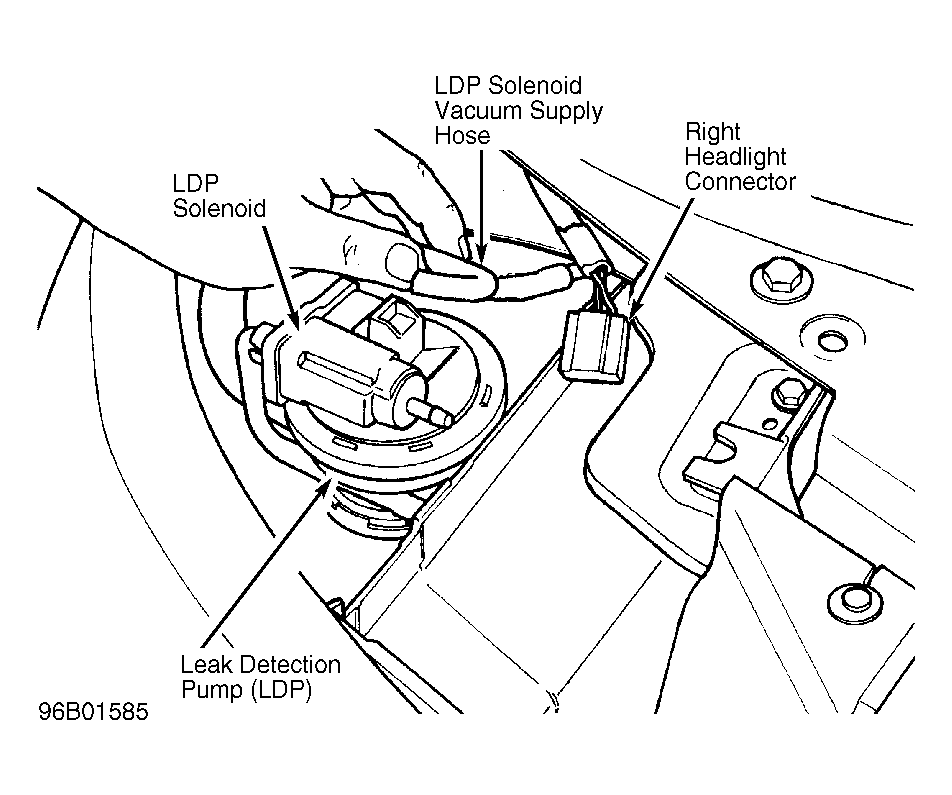 LDP Solenoid Vacuum Supply Hose

Right Headlight Connector

LDP Solenoid

Leak Detection Pump (LDP)

96B01585