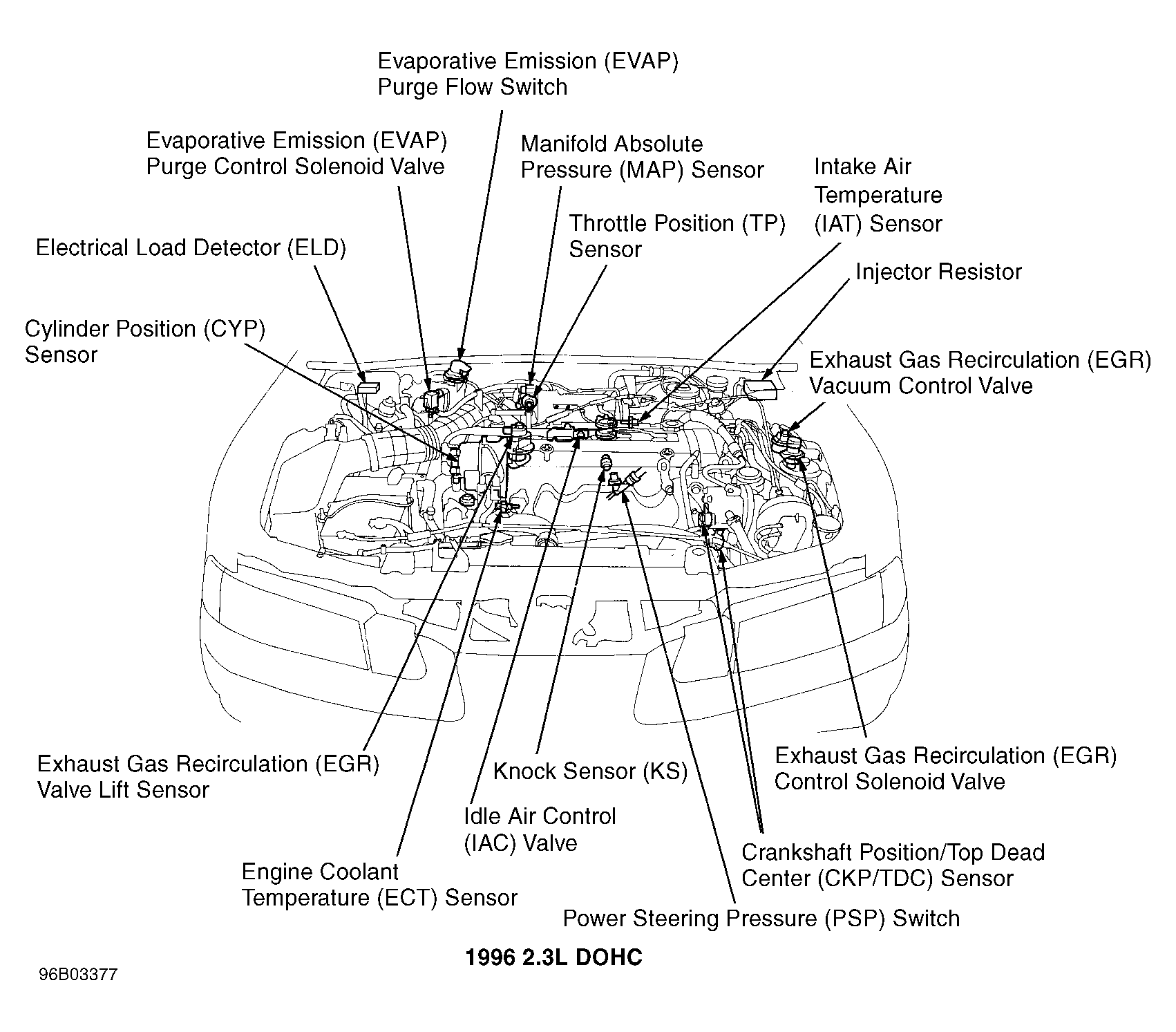 Evaporative Emission (EVAP)
Purge Flow Switch

Evaporative Emission (EVAP)
Purge Control Solenoid Valve

Manifold Absolute
Pressure (MAP) Sensor

Intake Air
Temperature
(IAT) Sensor

Throttle Position (TP)
Sensor

Electrical Load Detector (ELD)

Injector Resistor

Cylinder Position (CYP)
Sensor

Exhaust Gas Recirculation (EGR)
Vacuum Control Valve

Exhaust Gas Recirculation (EGR)
Valve Lift Sensor

Knock Sensor (KS)

Exhaust Gas Recirculation (EGR)
Control Solenoid Valve

Idle Air Control
(IAC) Valve

Crankshaft Position/Top Dead
Center (CKP/TDC) Sensor

Engine Coolant
Temperature (ECT) Sensor

Power Steering Pressure (PSP) Switch

1996 2.3L DOHC

96B03377