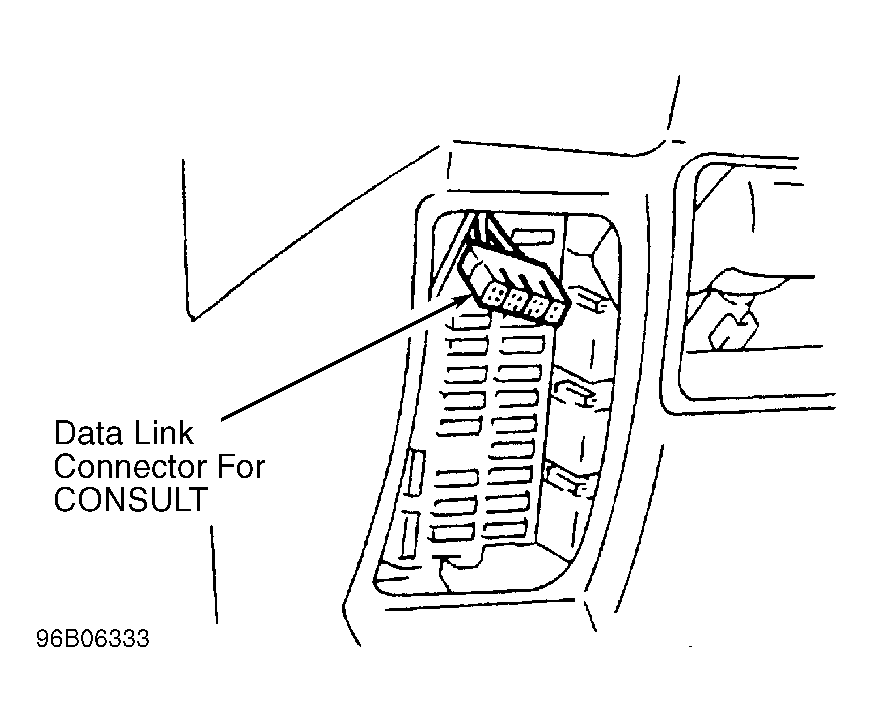 Data Link Connector For CONSULT

96B06333