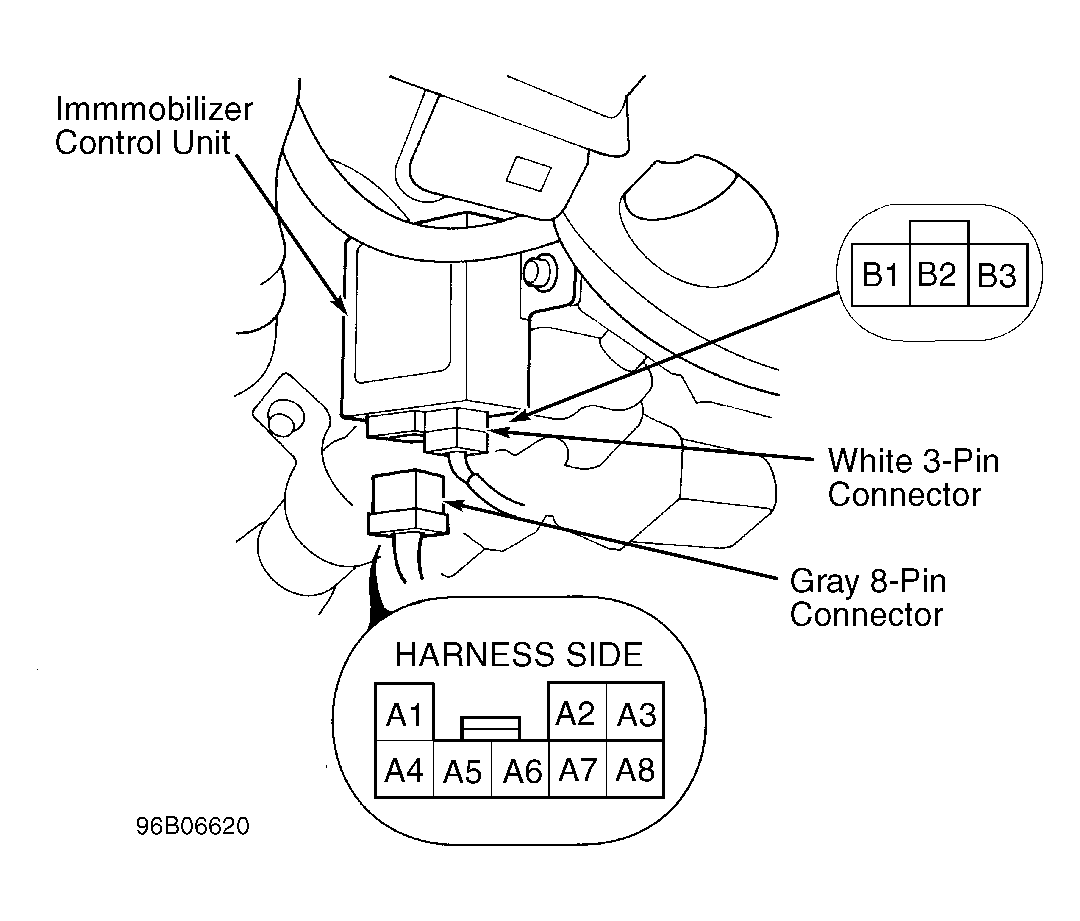 Immmobilizer Control Unit

B1 B2 B3

White 3-Pin Connector

Gray 8-Pin Connector

HARNESS SIDE

A1 A2 A3
A4 A5 A6 A7 A8

96B06620