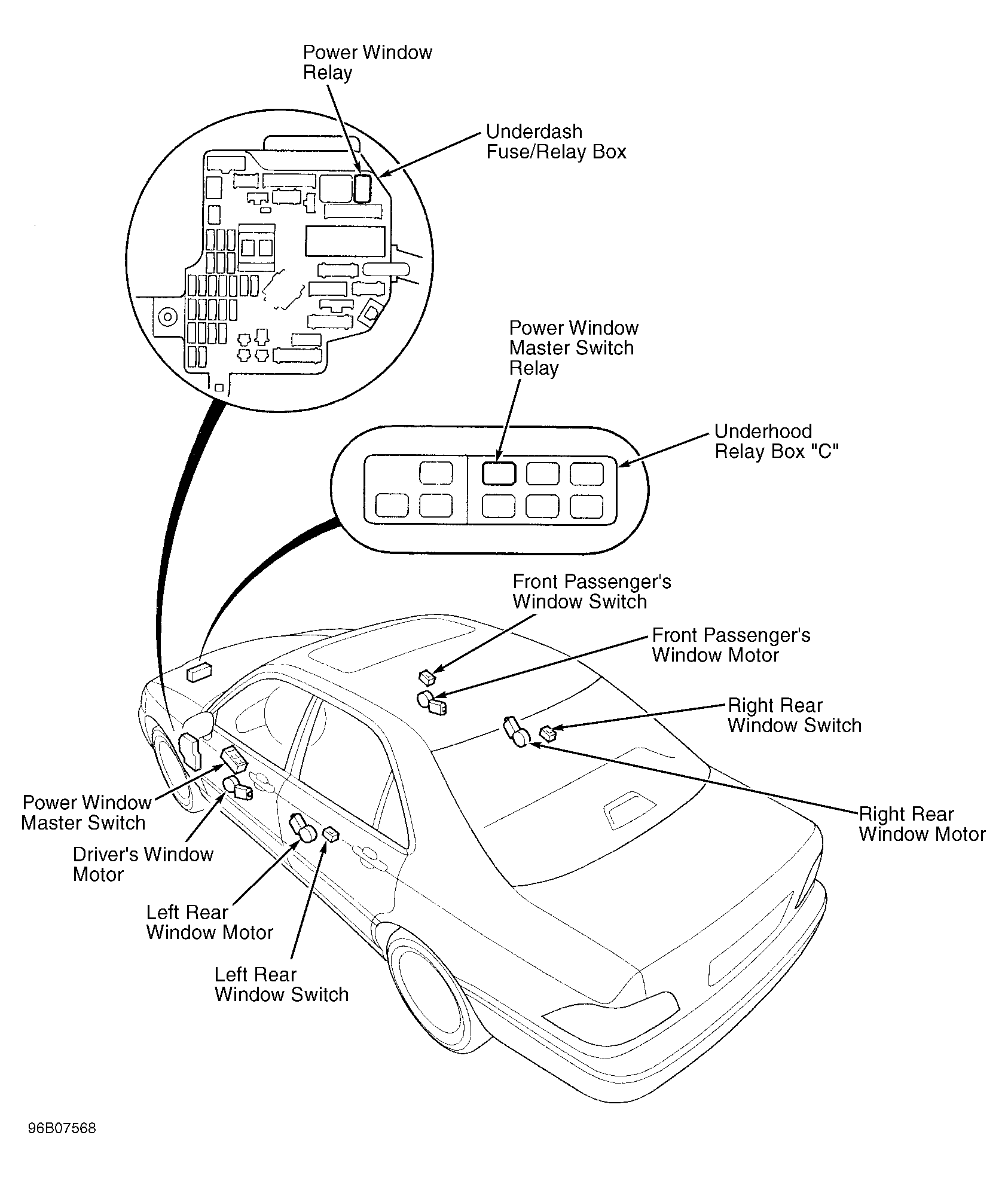 Power Window Relay

Underdash Fuse/Relay Box

Power Window Master Switch Relay

Underhood Relay Box "C"

Front Passenger's Window Switch

Front Passenger's Window Motor

Right Rear Window Switch

Right Rear Window Motor

Power Window Master Switch

Driver's Window Motor

Left Rear Window Motor

Left Rear Window Switch

96B07568