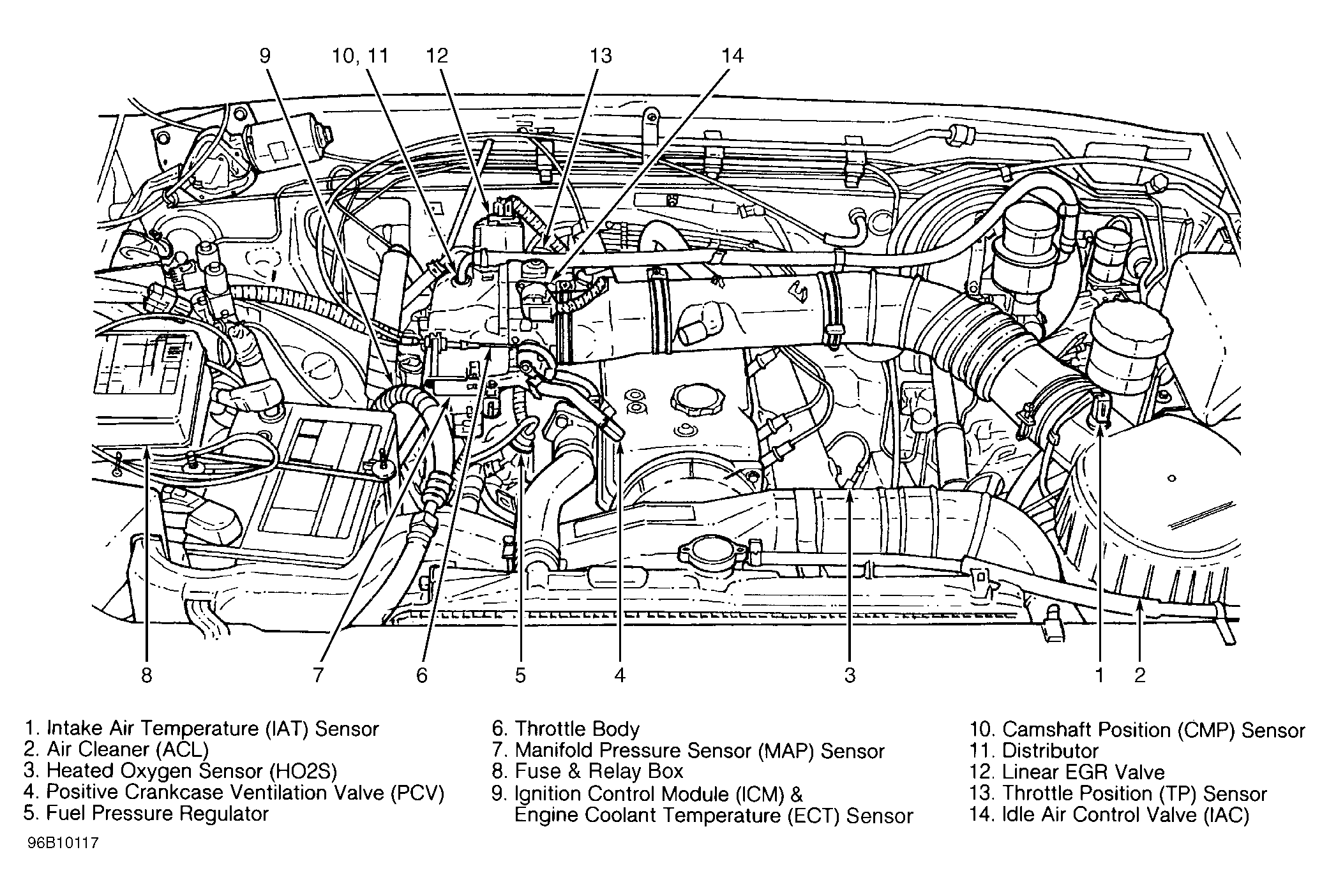 9 10, 11 12 13 14

8 7 6 5 4 3 1 2

1. Intake Air Temperature (IAT) Sensor
2. Air Cleaner (ACL)
3. Heated Oxygen Sensor (HO2S)
4. Positive Crankcase Ventilation Valve (PCV)
5. Fuel Pressure Regulator

6. Throttle Body
7. Manifold Pressure Sensor (MAP) Sensor
8. Fuse & Relay Box
9. Ignition Control Module (ICM) & Engine Coolant Temperature (ECT) Sensor

10. Camshaft Position (CMP) Sensor
11. Distributor
12. Linear EGR Valve
13. Throttle Position (TP) Sensor
14. Idle Air Control Valve (IAC)

96B10117