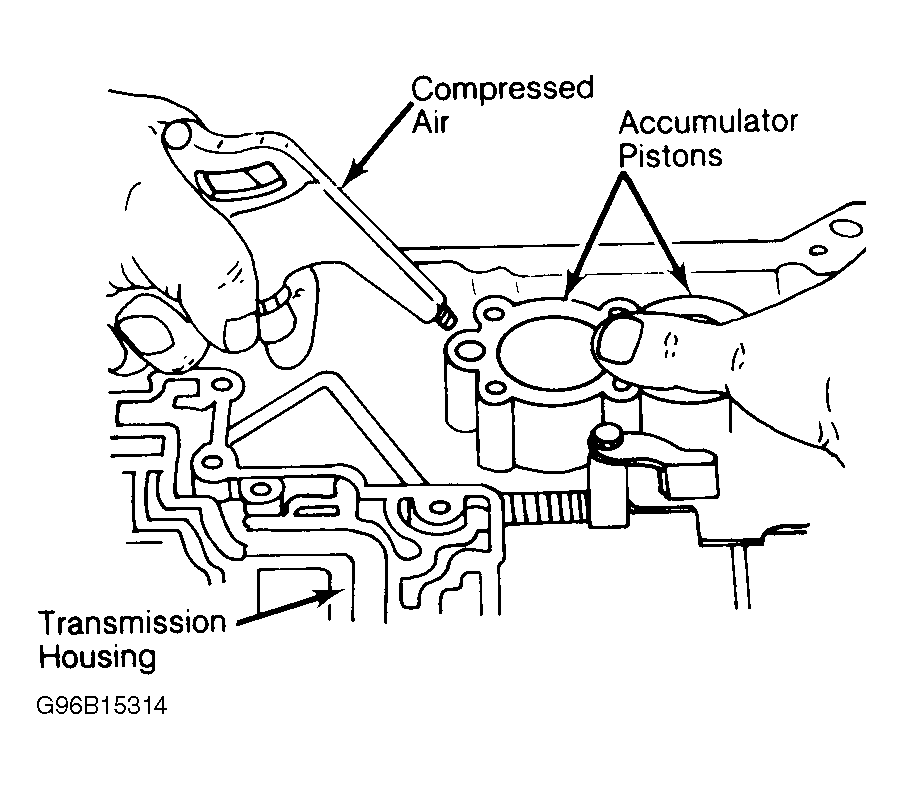 Compressed Air

Accumulator Pistons

Transmission Housing

G96B15314