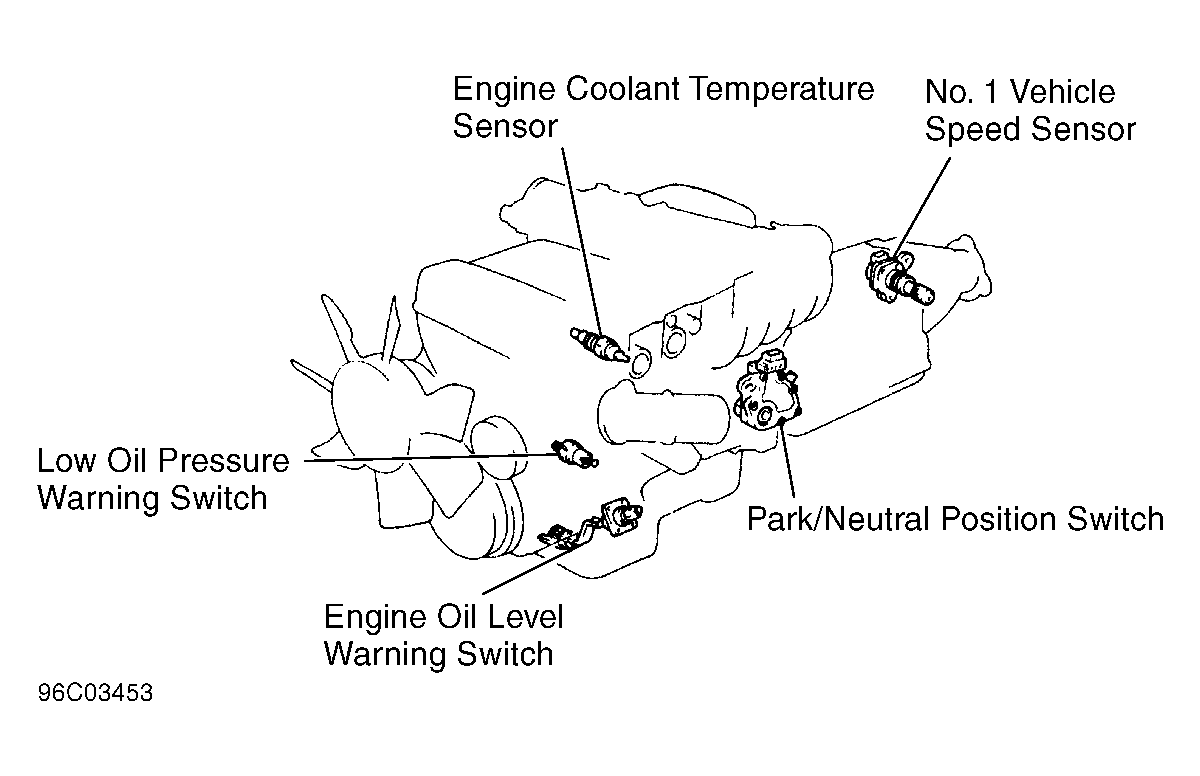 Engine Coolant Temperature Sensor

No. 1 Vehicle Speed Sensor

Low Oil Pressure Warning Switch

Park/Neutral Position Switch

Engine Oil Level Warning Switch

96C03453