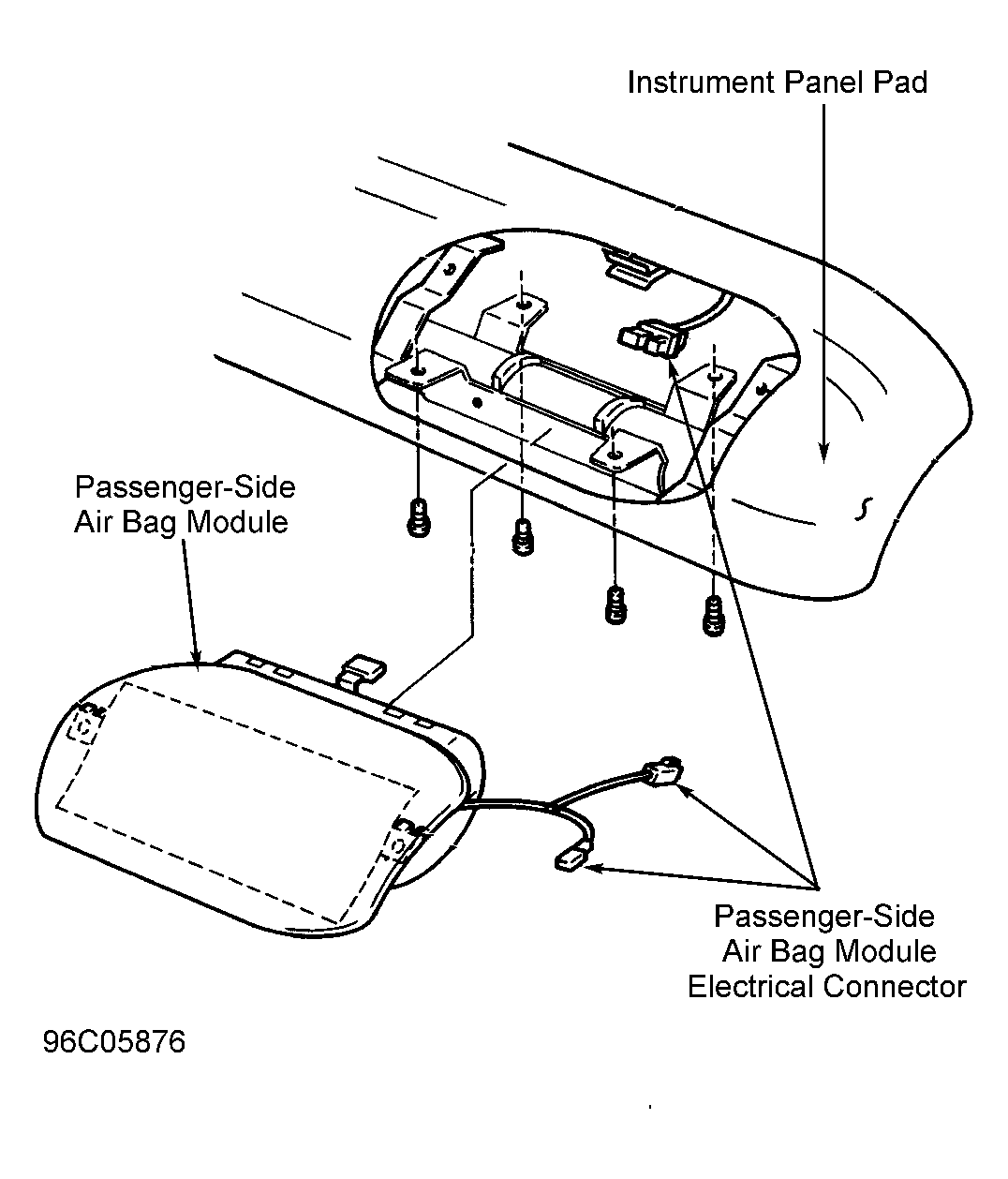 Instrument Panel Pad

Passenger-Side
Air Bag Module

Passenger-Side
Air Bag Module
Electrical Connector

96C05876