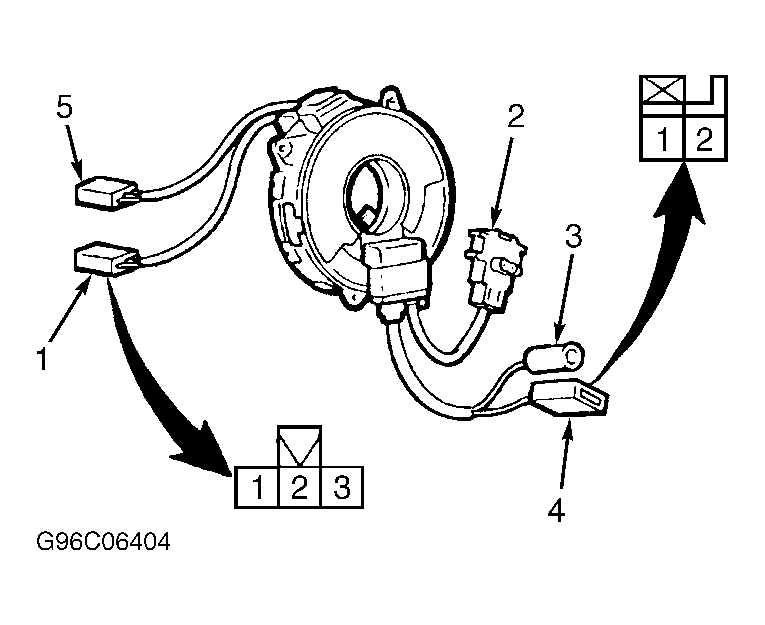 5
2
1 2
3
1
4
1 2 3
G96C06404