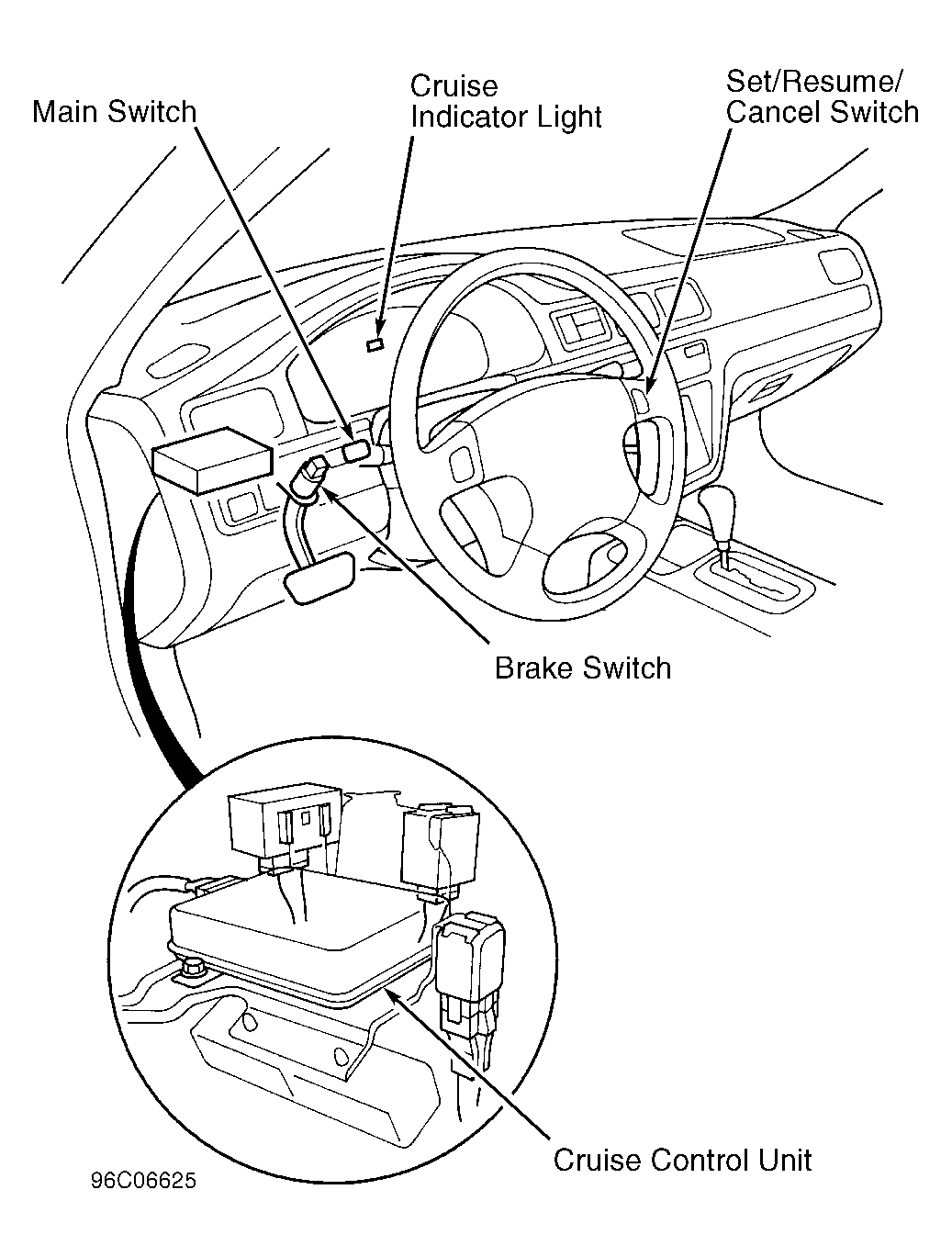 Main Switch

Cruise
Indicator Light

Set/Resume/
Cancel Switch

Brake Switch

Cruise Control Unit

96C06625