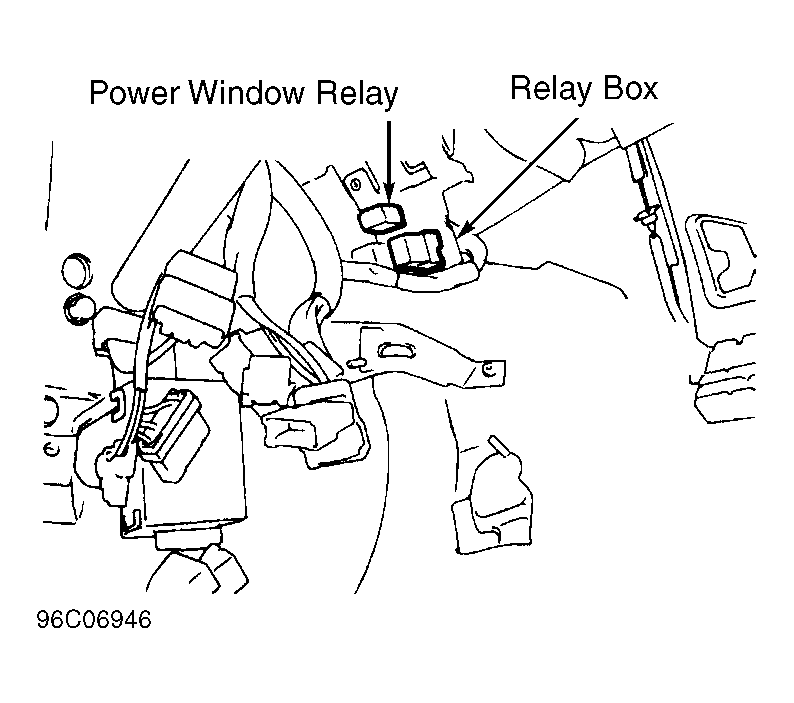 Power Window Relay
Relay Box
96C06946