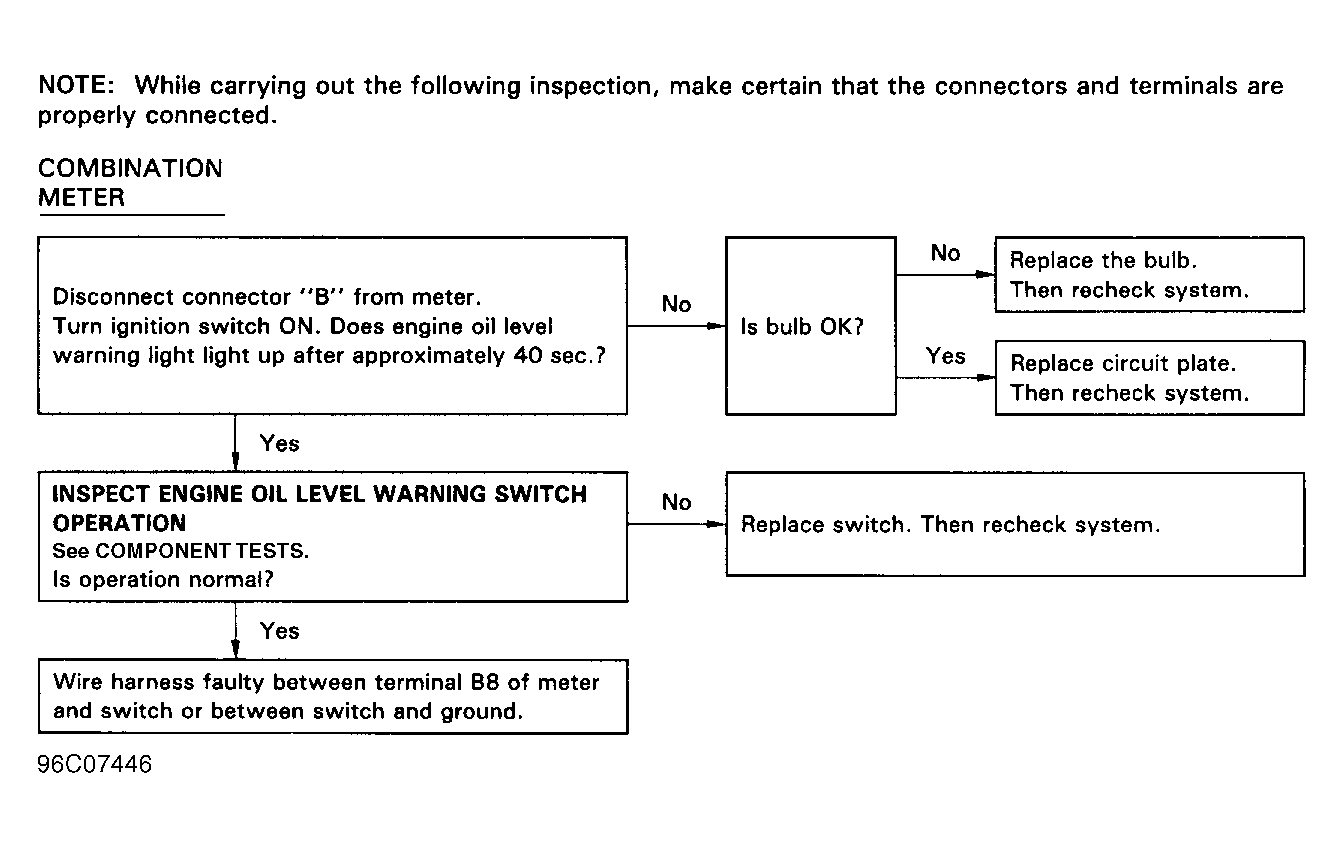 NOTE: While carrying out the following inspection, make certain that the connectors and terminals are properly connected.

COMBINATION METER

Disconnect connector "B" from meter.
Turn ignition switch ON. Does engine oil level warning light light up after approximately 40 sec.?

No

Is bulb OK?

No

Replace the bulb.
Then recheck system.

Yes

Replace circuit plate.
Then recheck system.

Yes

INSPECT ENGINE OIL LEVEL WARNING SWITCH OPERATION
See COMPONENT TESTS.
Is operation normal?

No

Replace switch. Then recheck system.

Yes

Wire harness faulty between terminal B8 of meter and switch or between switch and ground.

96C07446