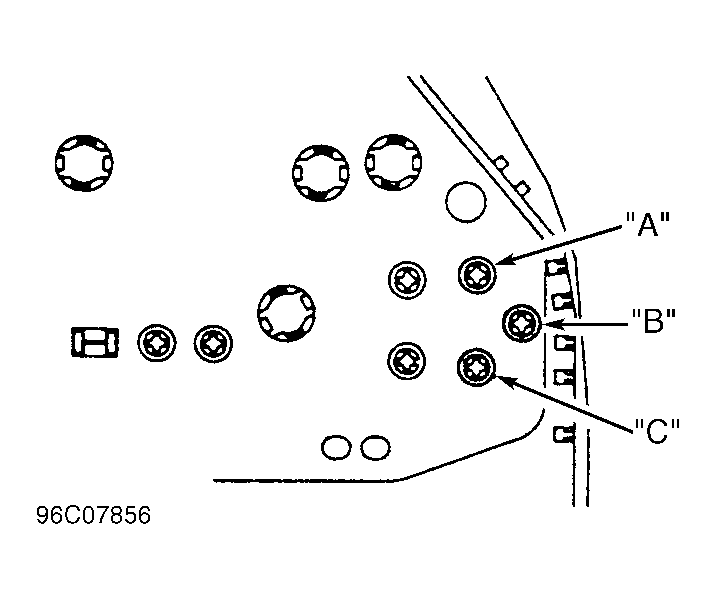 "A"

"B"

"C"

96C07856