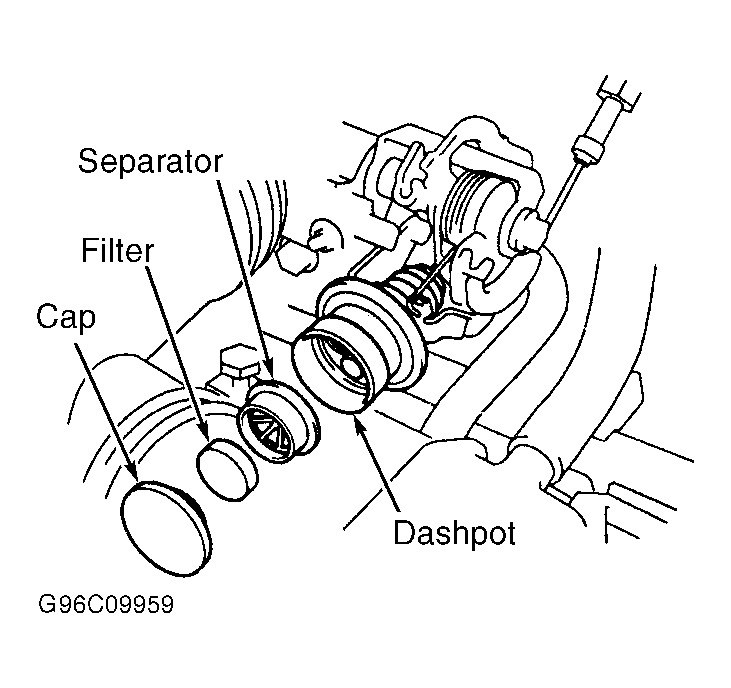 Separator
Filter
Cap
Dashpot
G96C09959